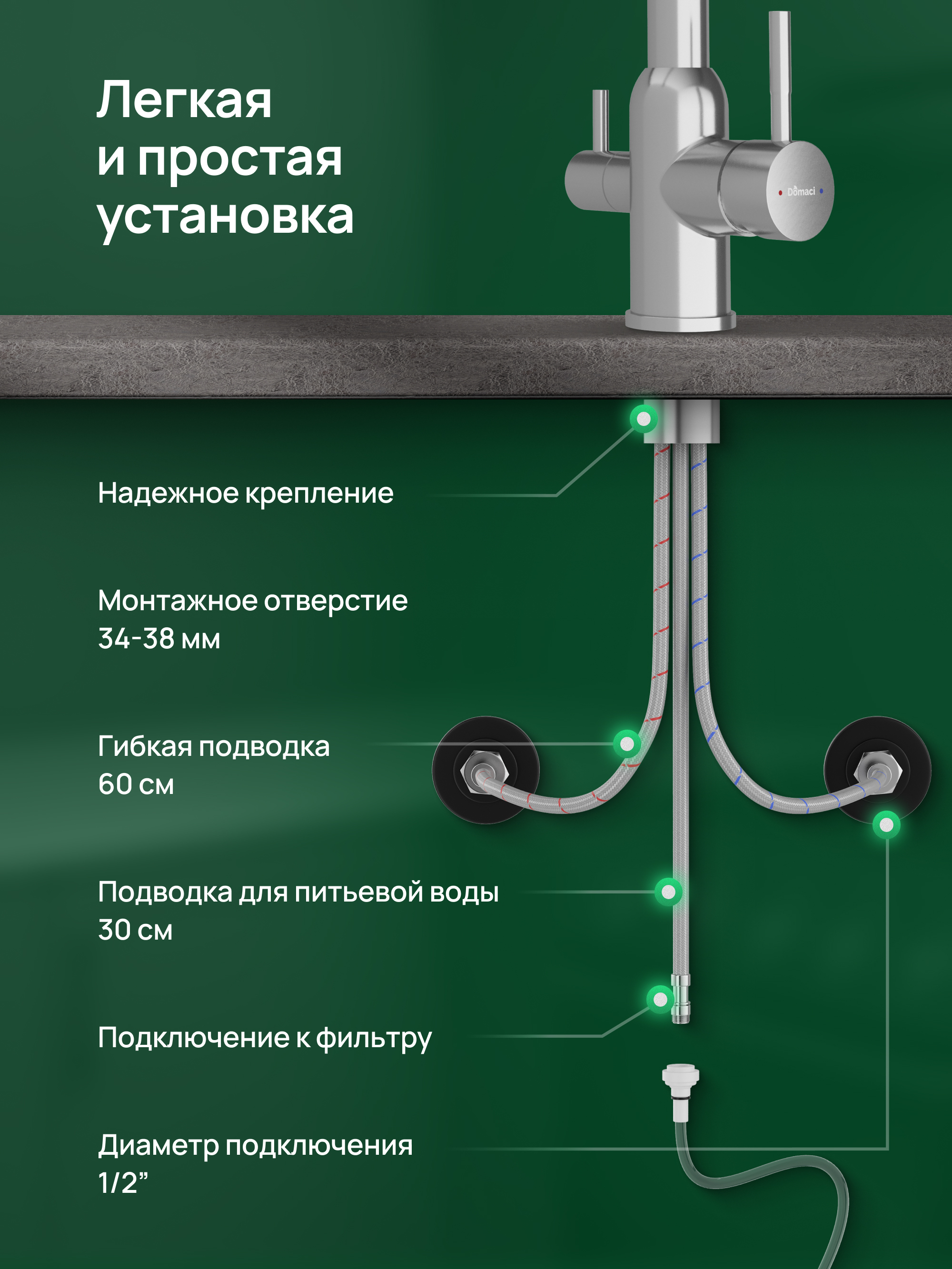 Легкая и простая установка

Domaci

Надежное крепление

Монтажное отверстие 34-38 мм

Гибкая подводка 60 см

Подводка для питьевой воды 30 см

Подключение к фильтру

Диаметр подключения 1/2”