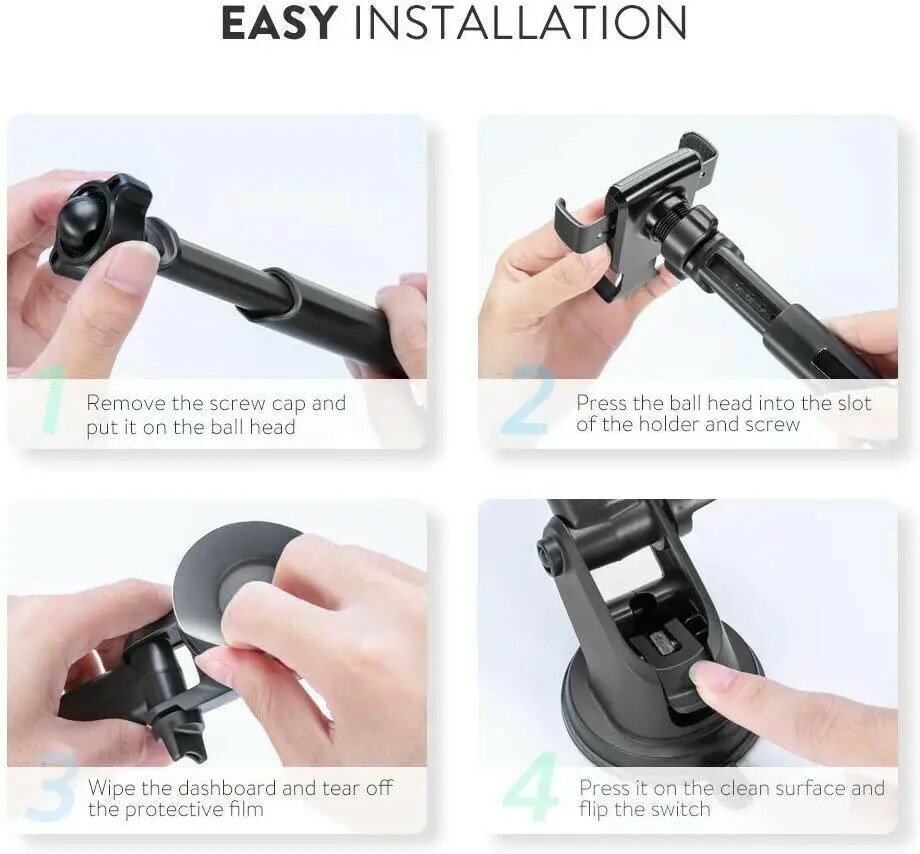 EASY INSTALLATION

1 Remove the screw cap and put it on the ball head

2 Press the ball head into the slot of the holder and screw

3 Wipe the dashboard and tear off the protective film

4 Press it on the clean surface and flip the switch