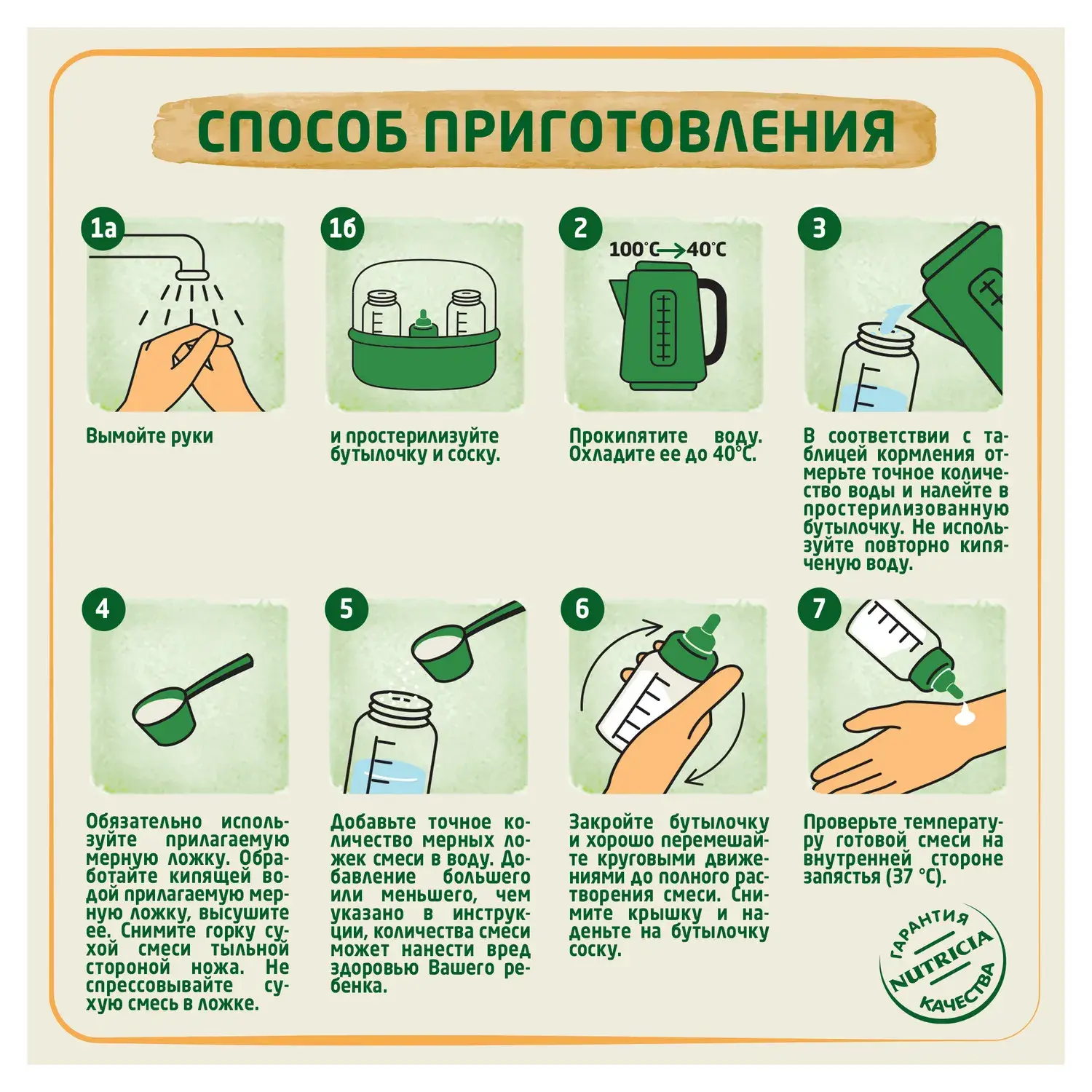 СПОСОБ ПРИГОТОВЛЕНИЯ

1а

Вымойте руки

1б

и простерилизуйте бутылочку и соску.

2

100°C → 40°C

Прокипятите воду. Охладите ее до 40°C.

3

В соответствии с таблицей кормления отмерьте точное количество воды и налейте в простерилизованную бутылочку. Не используйте повторно кипяченую воду.

4

Обязательно используйте прилагаемую мерную ложку. Обработайте кипящей водой прилагаемую мерную ложку, высушите ее. Снимите горку сухой смеси тыльной стороной ножа. Не спрессовывайте сухую смесь в ложке.

5

Добавьте точное количество мерных ложек смеси в воду. Добавление большего или меньшего, чем указано в инструкции, количества смеси может нанести вред здоровью Вашего ребенка.

6

Закройте бутылочку и хорошо перемешайте круговыми движениями до полного растворения смеси. Снимите крышку и наденьте на бутылочку соску.

7

Проверьте температуру готовой смеси на внутренней стороне запястья (37 °C).

ГАРАНТИЯ NUTRICIA КАЧЕСТВА