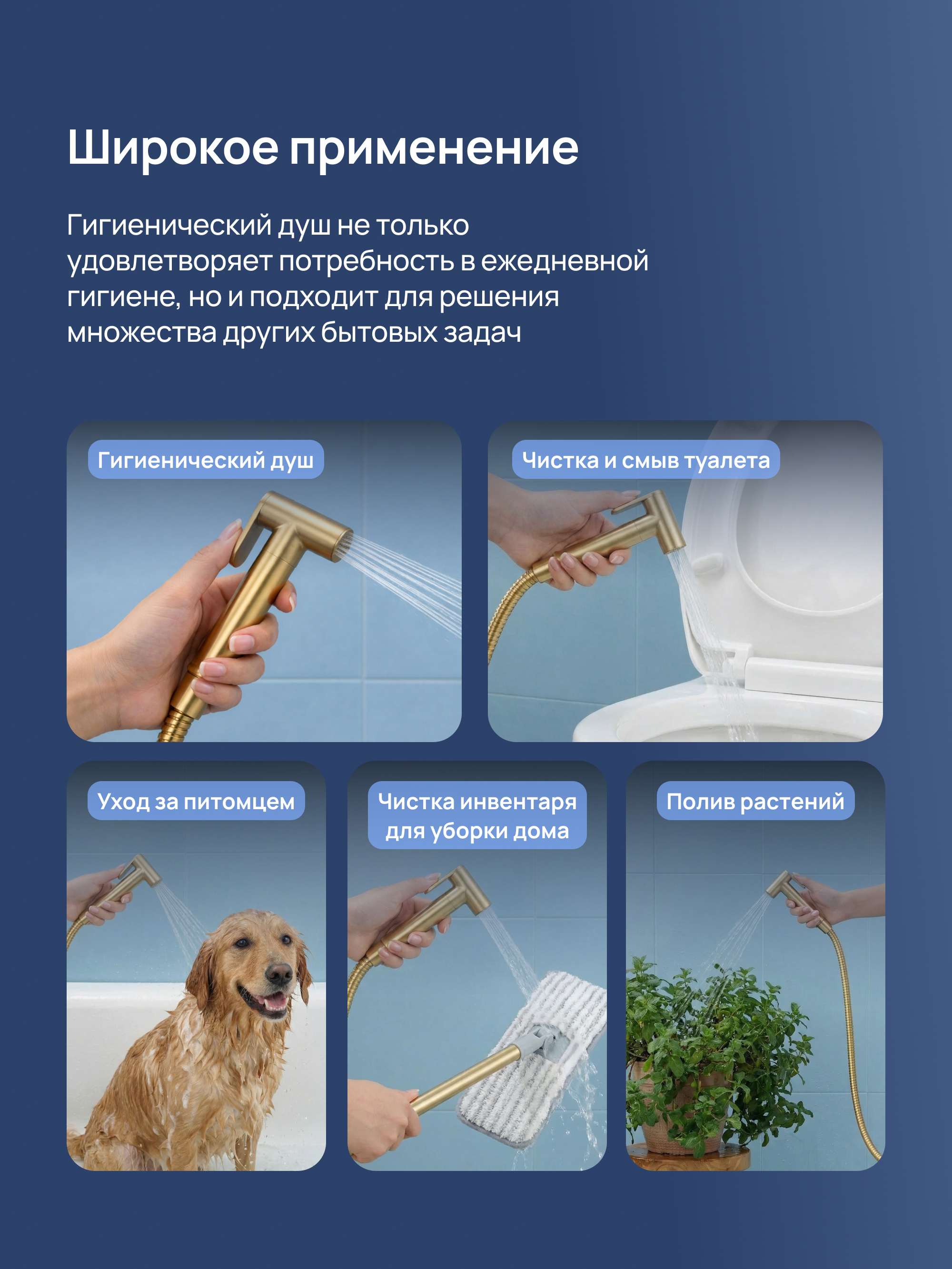 Широкое применение

Гигиенический душ не только удовлетворяет потребность в ежедневной гигиене, но и подходит для решения множества других бытовых задач

Гигиенический душ

Чистка и смыв туалета

Уход за питомцем

Чистка инвентаря для уборки дома

Полив растений