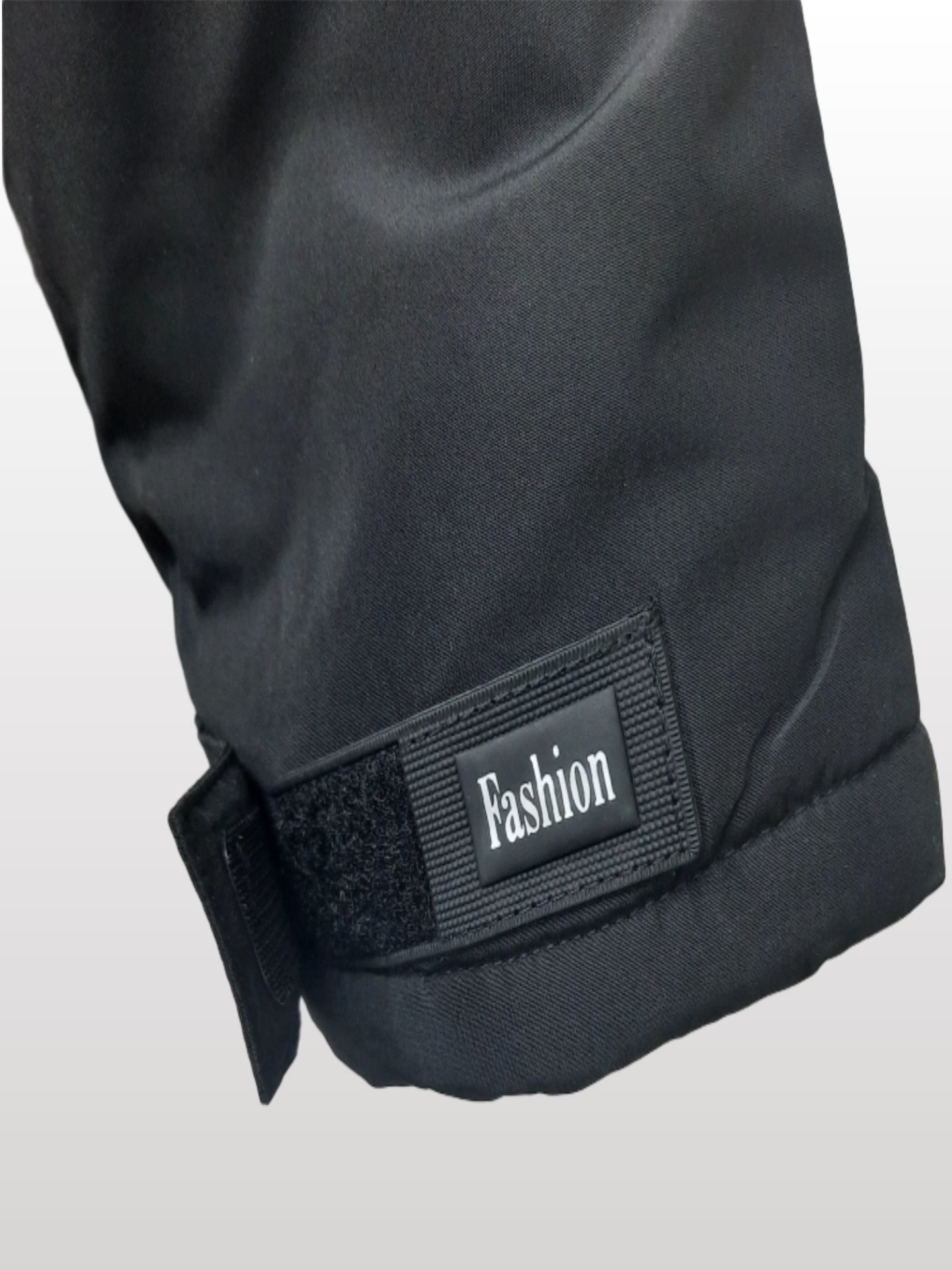 Fashion