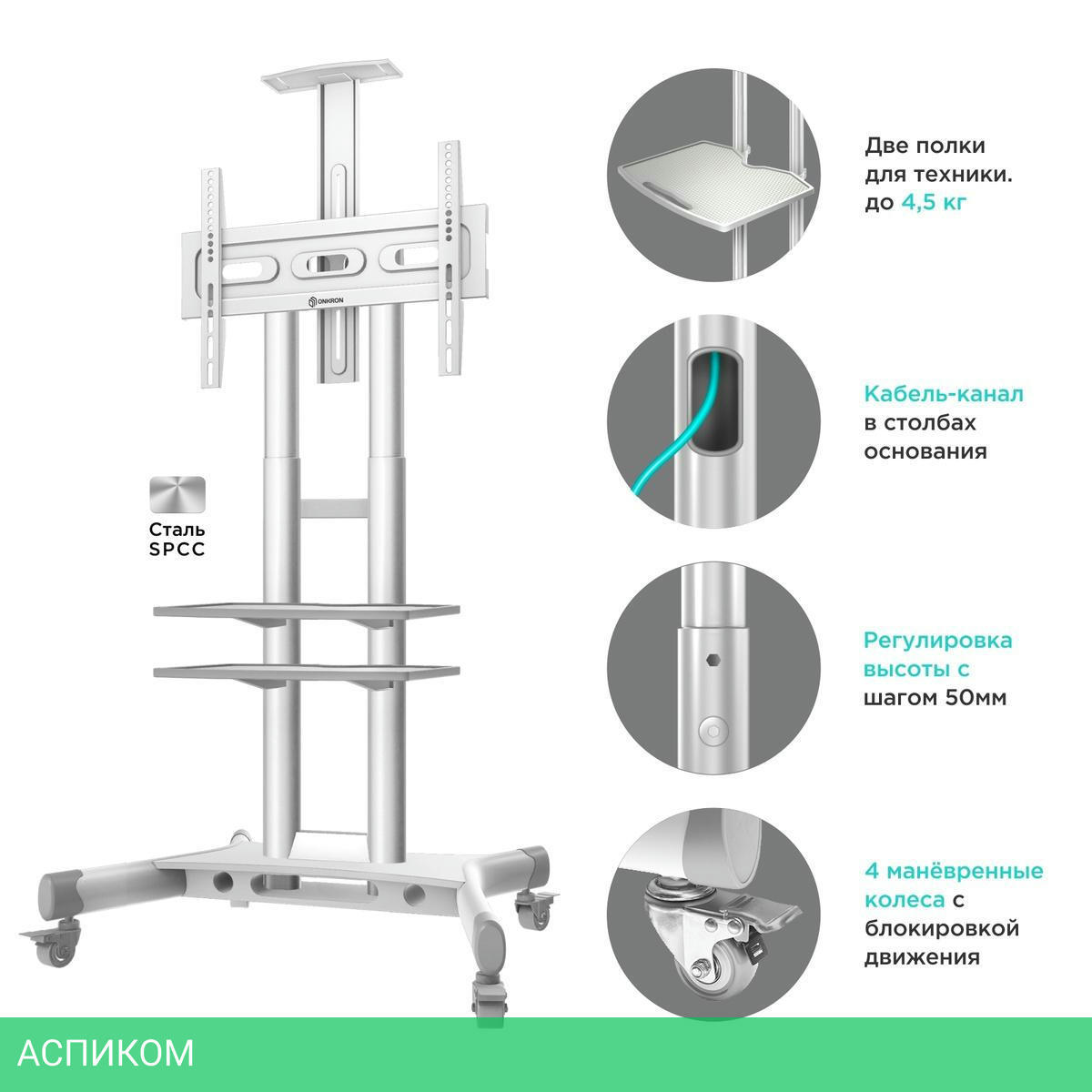 ONKRON

Сталь SPCC

Две полки для техники. до 4,5 кг

Кабель-канал в столбах основания

Регулировка высоты с шагом 50мм

4 манёвренные колеса с блокировкой движения

АСПИКОМ