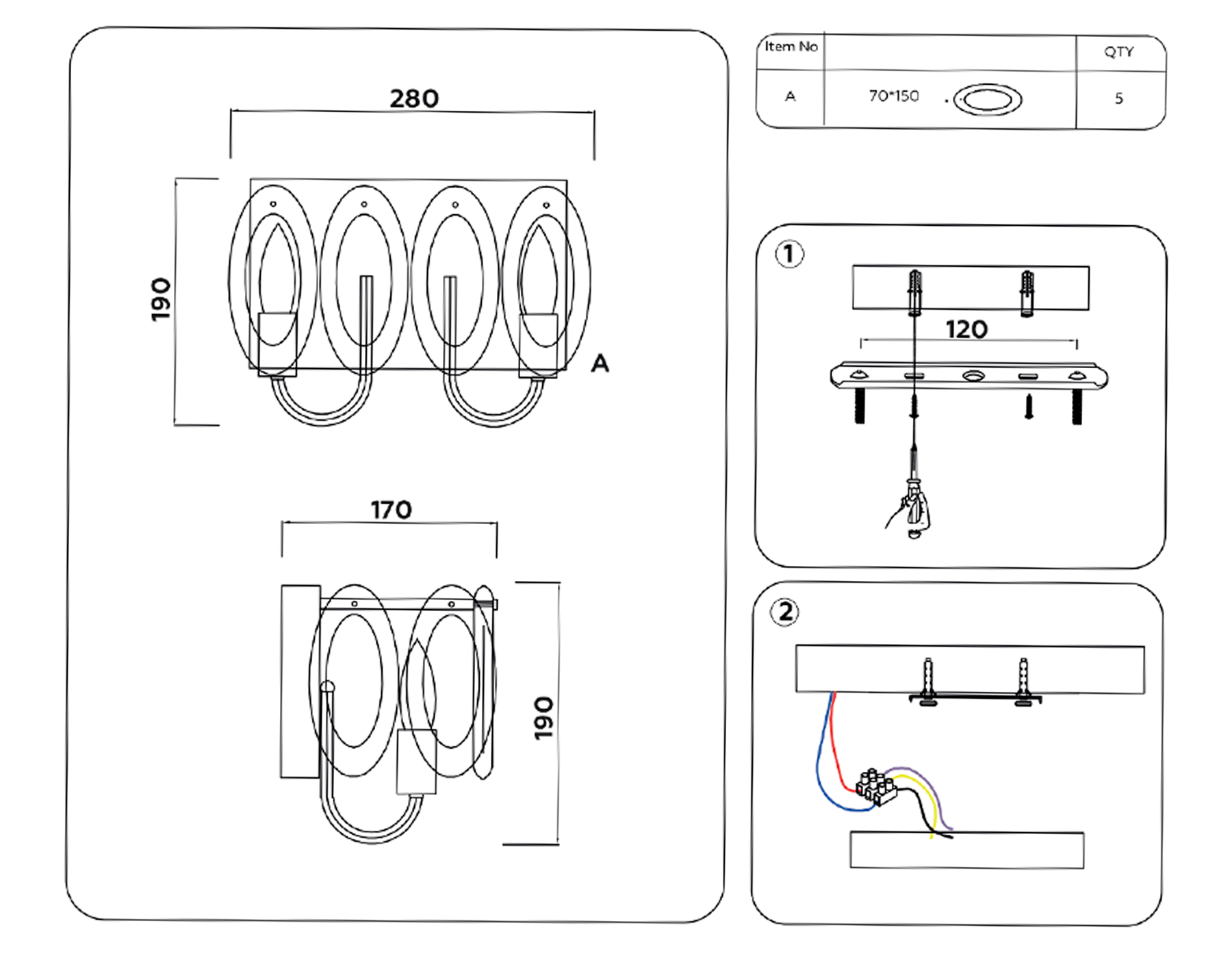 280

190

A

170

190

| Item No | | QTY |
|---|---|---|
| A | 70*150 | 5 |

1

120

2