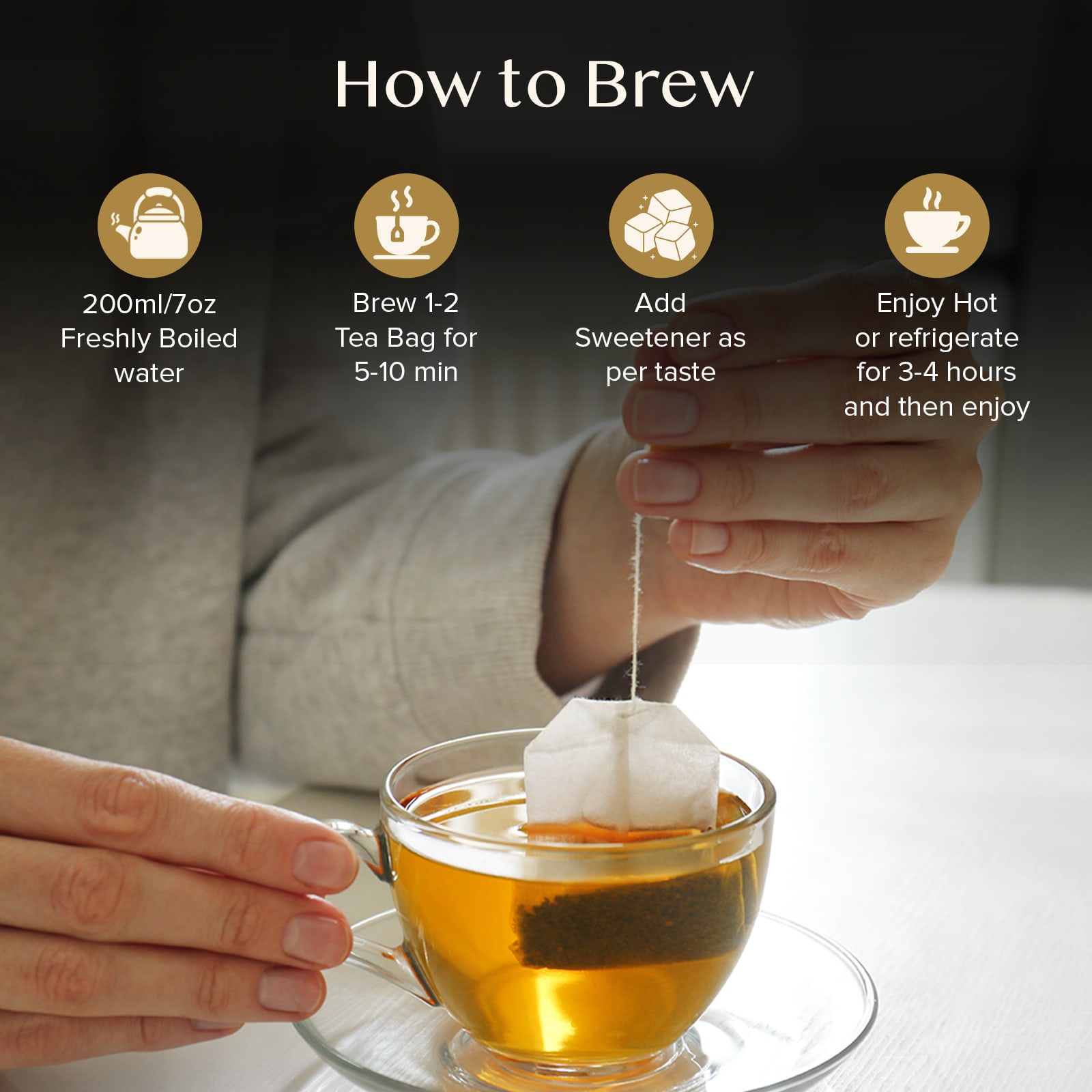 How to Brew

200ml/7oz Freshly Boiled water

Brew 1-2 Tea Bag for 5-10 min

Add Sweetener as per taste

Enjoy Hot or refrigerate for 3-4 hours and then enjoy