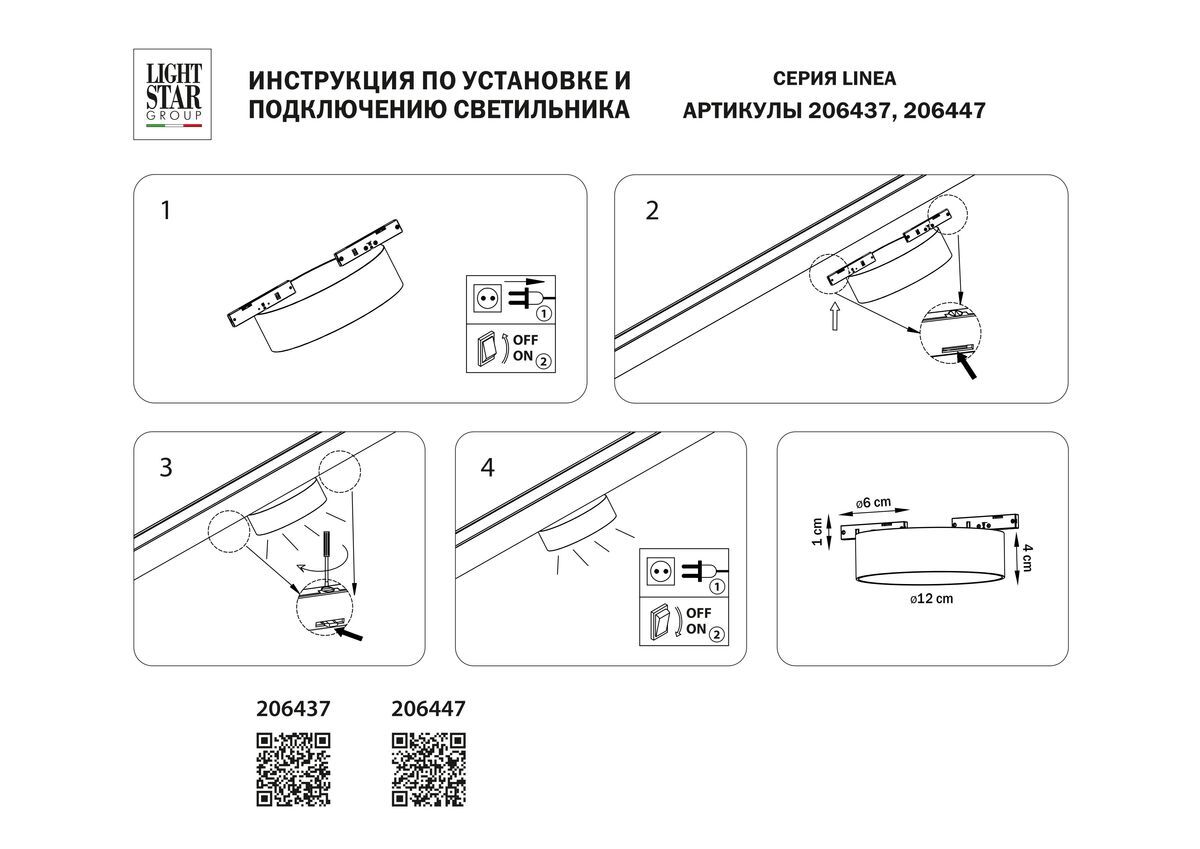 LIGHT STAR GROUP

ИНСТРУКЦИЯ ПО УСТАНОВКЕ И ПОДКЛЮЧЕНИЮ СВЕТИЛЬНИКА

СЕРИЯ LINEA
АРТИКУЛЫ 206437, 206447

1

1
OFF
ON 2

2

3

4

1
OFF
ON 2

ø6 cm
1 cm
4 cm
ø12 cm

206437

206447