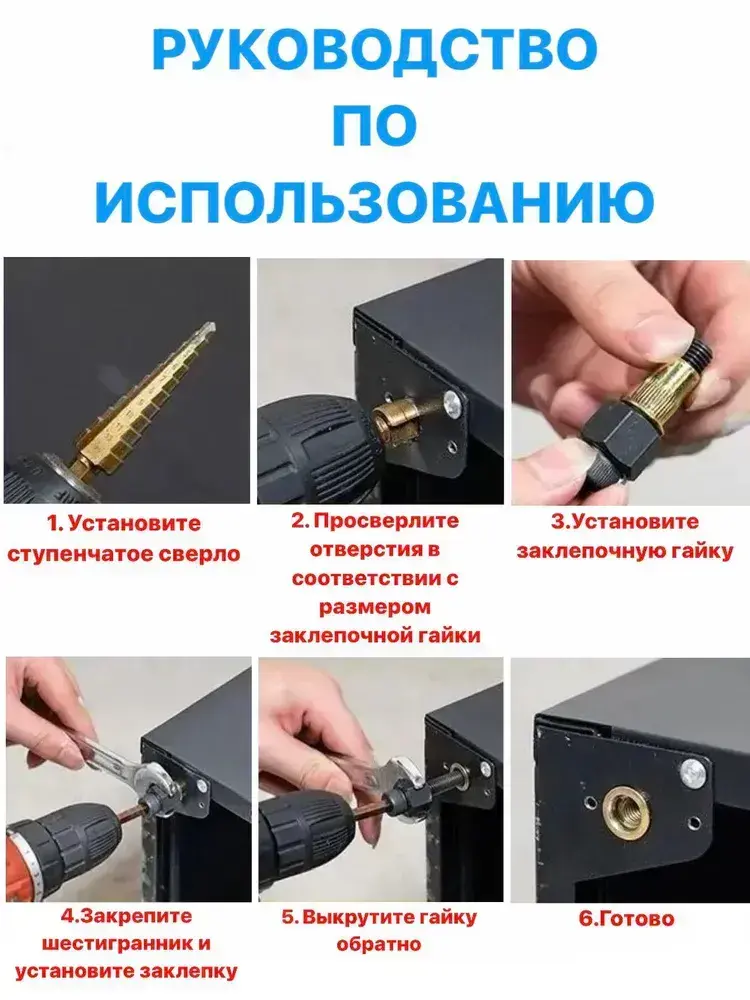 РУКОВОДСТВО ПО ИСПОЛЬЗОВАНИЮ

1. Установите ступенчатое сверло

2. Просверлите отверстия в соответствии с размером заклепочной гайки

3.Установите заклепочную гайку

4.Закрепите шестигранник и установите заклепку

5. Выкрутите гайку обратно

6.Готово