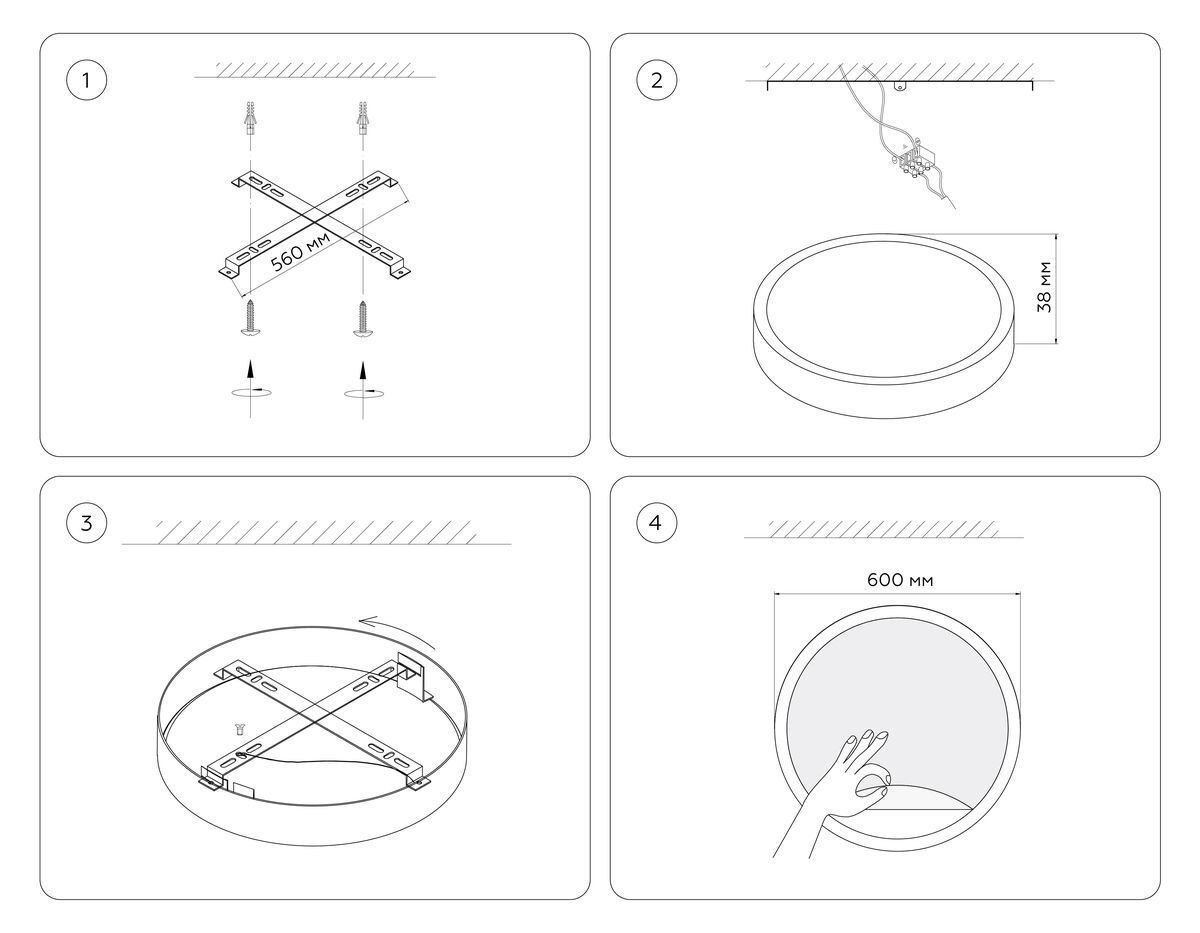 1

560 мм

2

38 мм

3

4

600 мм