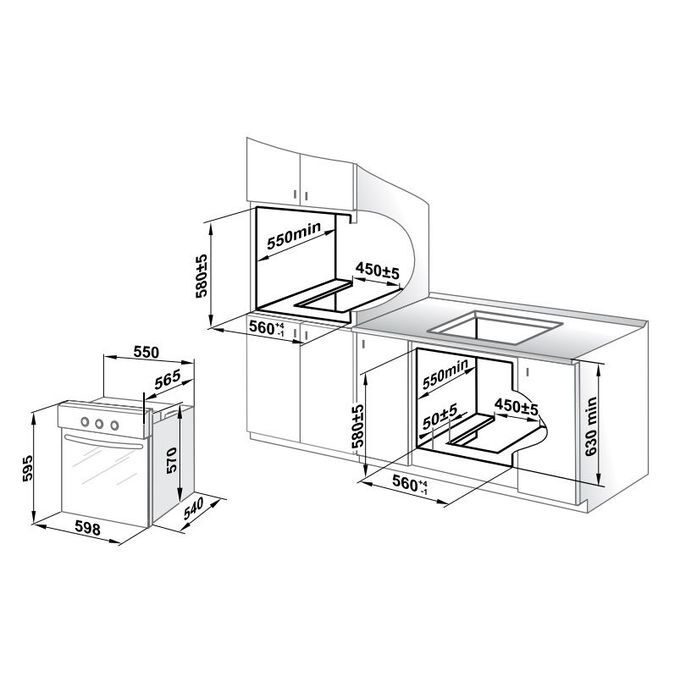 550min
580±5
450±5
$560^{+4}_{-1}$
550
565
595
570
540
598
550min
580±5
50±5
450±5
630 min
$560^{+4}_{-1}$