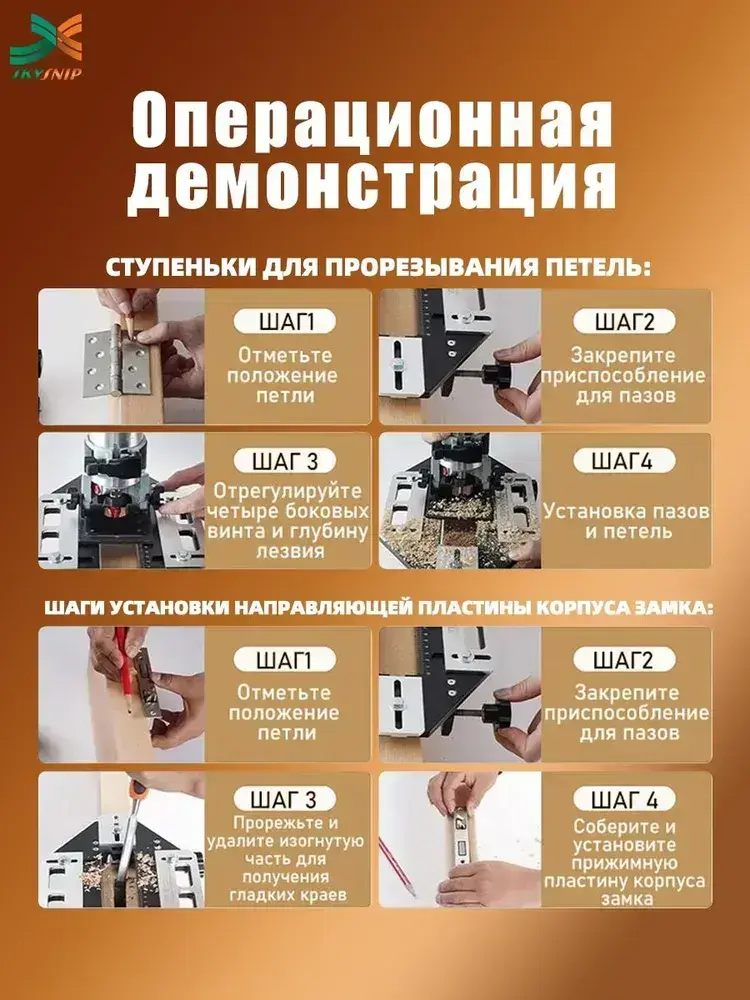 SKYSNIP

Операционная демонстрация

СТУПЕНЬКИ ДЛЯ ПРОРЕЗЫВАНИЯ ПЕТЕЛЬ:

ШАГ1
Отметьте положение петли

ШАГ2
Закрепите приспособление для пазов

ШАГ 3
Отрегулируйте четыре боковых винта и глубину лезвия

ШАГ4
Установка пазов и петель

ШАГИ УСТАНОВКИ НАПРАВЛЯЮЩЕЙ ПЛАСТИНЫ КОРПУСА ЗАМКА:

ШАГ1
Отметьте положение петли

ШАГ2
Закрепите приспособление для пазов

ШАГ 3
Прорежьте и удалите изогнутую часть для получения гладких краев

ШАГ 4
Соберите и установите прижимную пластину корпуса замка