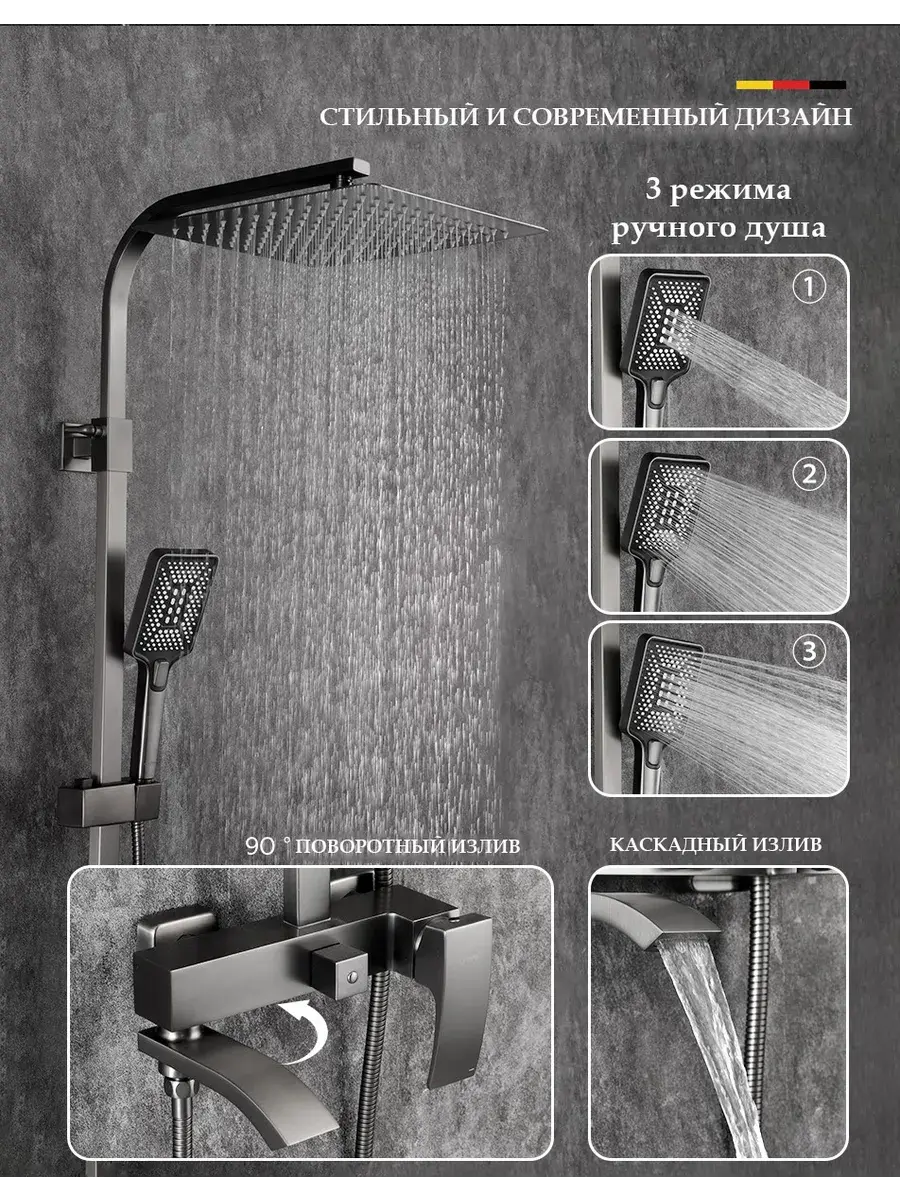 СТИЛЬНЫЙ И СОВРЕМЕННЫЙ ДИЗАЙН

3 режима ручного душа

1

2

3

90 ° ПОВОРОТНЫЙ ИЗЛИВ

КАСКАДНЫЙ ИЗЛИВ