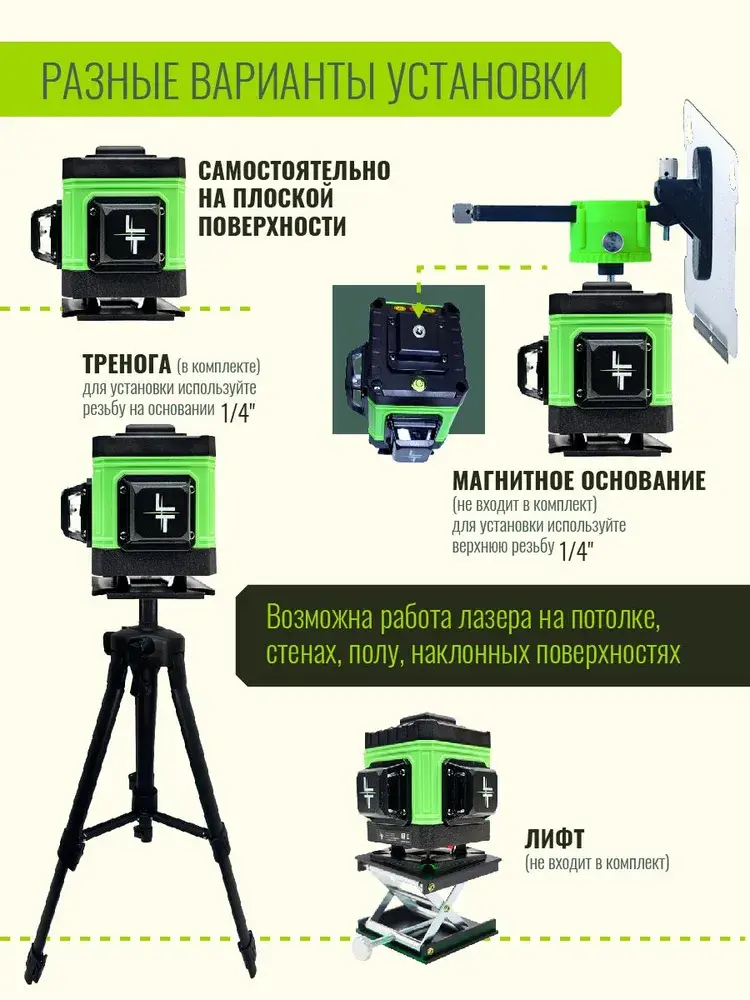 РАЗНЫЕ ВАРИАНТЫ УСТАНОВКИ

САМОСТОЯТЕЛЬНО НА ПЛОСКОЙ ПОВЕРХНОСТИ

ТРЕНОГА (в комплекте) для установки используйте резьбу на основании 1/4"

МАГНИТНОЕ ОСНОВАНИЕ (не входит в комплект) для установки используйте верхнюю резьбу 1/4"

Возможна работа лазера на потолке, стенах, полу, наклонных поверхностях

ЛИФТ (не входит в комплект)