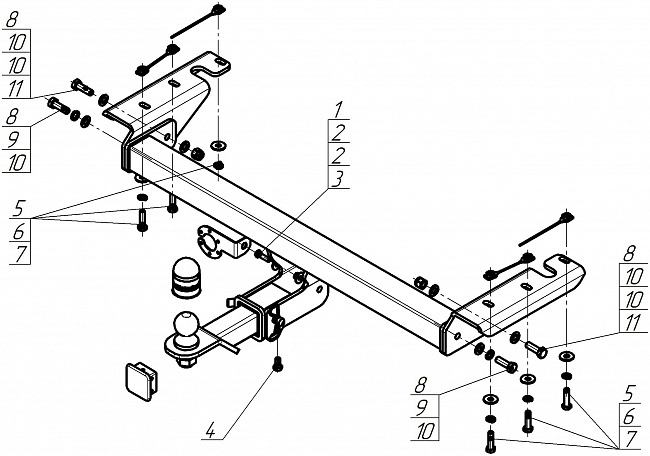 8
10
10
11
8
9
10
1
2
2
3
5
6
7
8
10
10
11
4
8
9
10
5
6
7