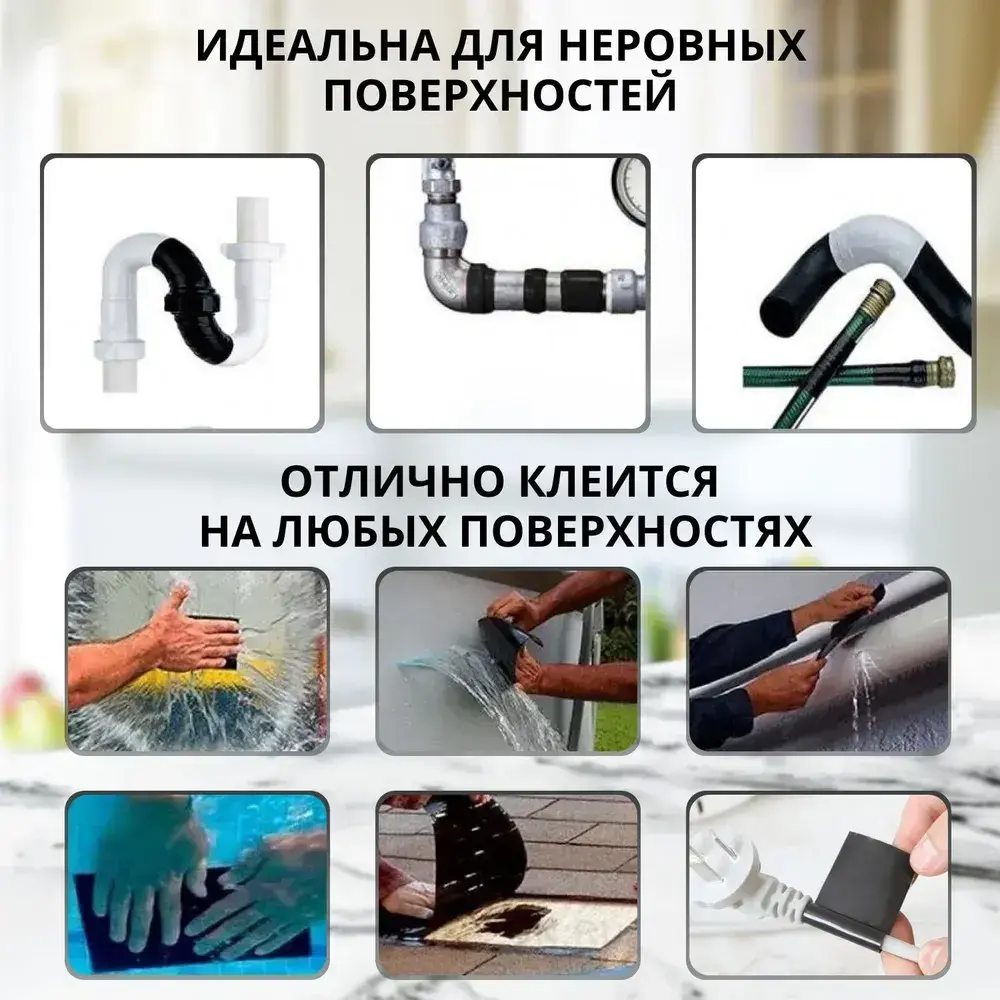 ИДЕАЛЬНА ДЛЯ НЕРОВНЫХ ПОВЕРХНОСТЕЙ

ОТЛИЧНО КЛЕИТСЯ НА ЛЮБЫХ ПОВЕРХНОСТЯХ