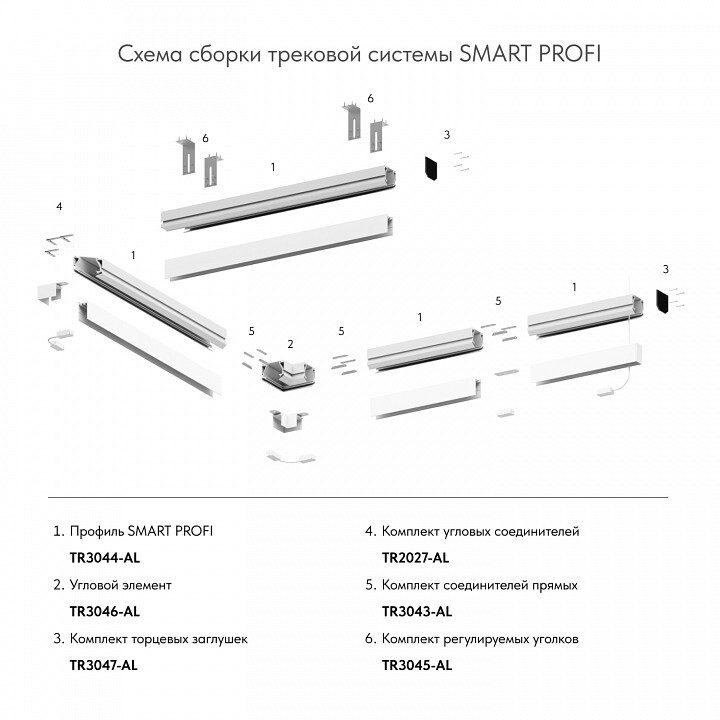 Схема сборки трековой системы SMART PROFI

6

6

3

1

4

1

3

1

5

5

2

5

1

1. Профиль SMART PROFI

TR3044-AL

2. Угловой элемент

TR3046-AL

3. Комплект торцевых заглушек

TR3047-AL

4. Комплект угловых соединителей

TR2027-AL

5. Комплект соединителей прямых

TR3043-AL

6. Комплект регулируемых уголков

TR3045-AL