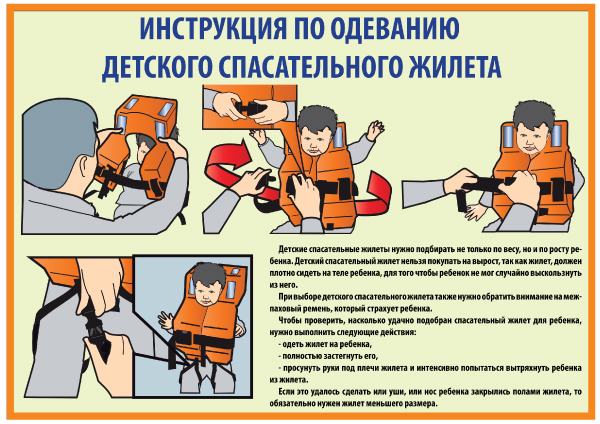 ИНСТРУКЦИЯ ПО ОДЕВАНИЮ ДЕТСКОГО СПАСАТЕЛЬНОГО ЖИЛЕТА

Детские спасательные жилеты нужно подбирать не только по весу, но и по росту ребенка. Детский спасательный жилет нельзя покупать на вырост, так как жилет, должен плотно сидеть на теле ребенка, для того чтобы ребенок не мог случайно выскользнуть из него.

При выборе детского спасательного жилета также нужно обратить внимание на межпаховый ремень, который страхует ребенка.

Чтобы проверить, насколько удачно подобран спасательный жилет для ребенка, нужно выполнить следующие действия:

- одеть жилет на ребенка,

- полностью застегнуть его,

- просунуть руки под плечи жилета и интенсивно попытаться вытряхнуть ребенка из жилета.

Если это удалось сделать или уши, или нос ребенка закрылись полами жилета, то обязательно нужен жилет меньшего размера.