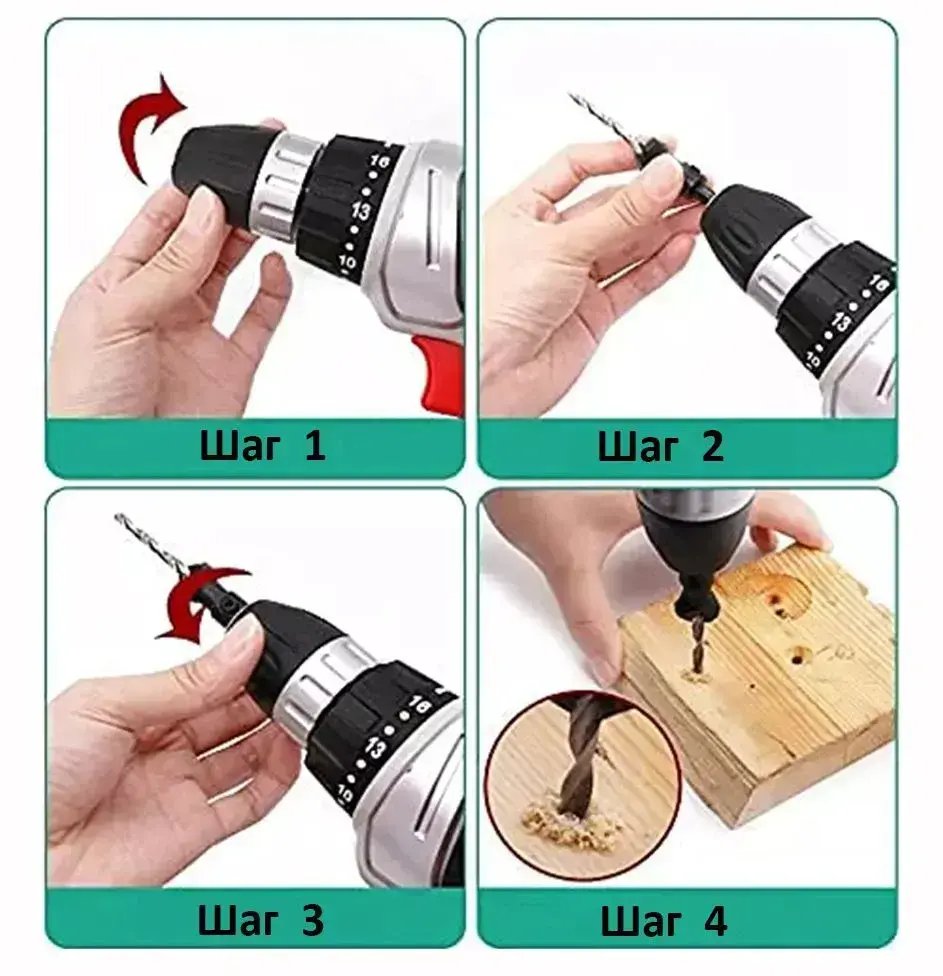 16
13
10

Шаг 1

16
13
10

Шаг 2

16
13
10

Шаг 3

Шаг 4