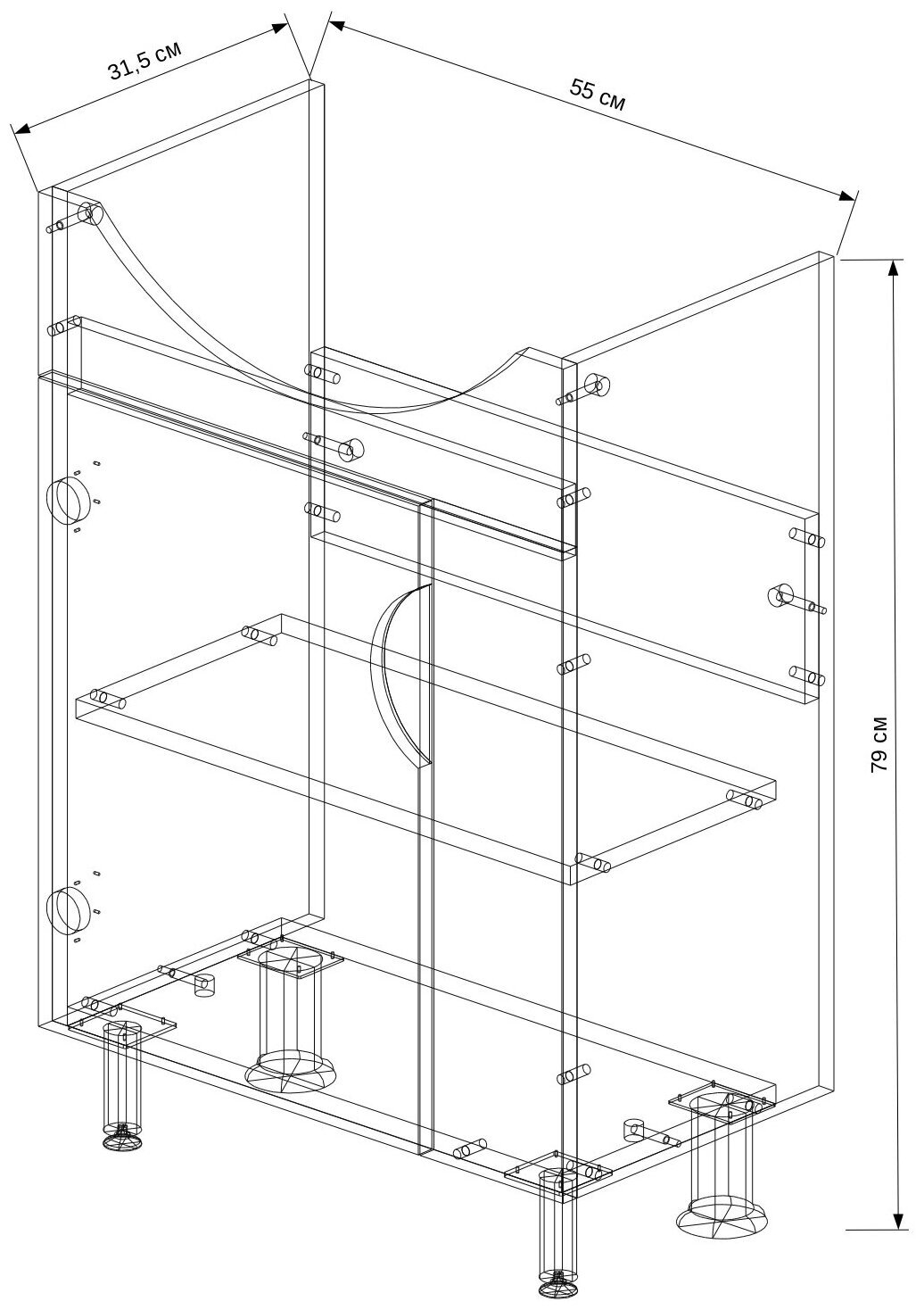 31,5 см

55 см

79 см