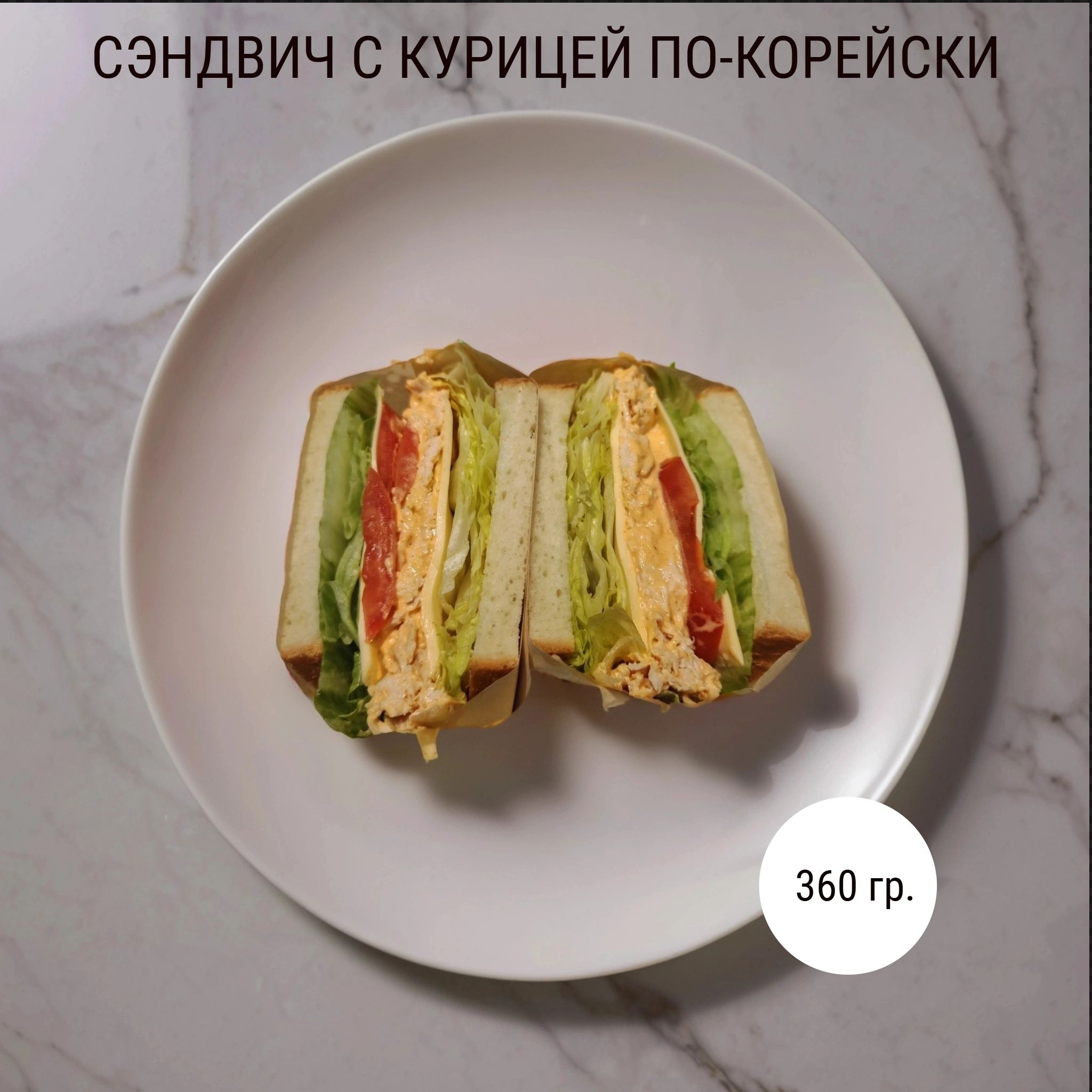 СЭНДВИЧ С КУРИЦЕЙ ПО-КОРЕЙСКИ

360 гр.