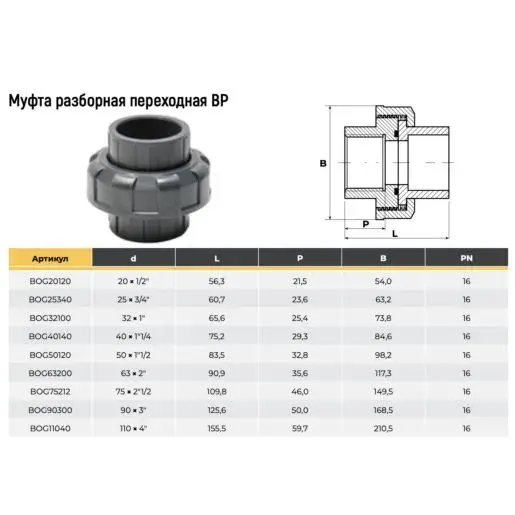 Муфта разборная переходная ВР

B

P

L

| Артикул | d | L | P | B | PN |
|---|---|---|---|---|---|
| BOG20120 | 20 × 1/2" | 56,3 | 21,5 | 54,0 | 16 |
| BOG25340 | 25 × 3/4" | 60,7 | 23,6 | 63,2 | 16 |
| BOG32100 | 32 × 1" | 65,6 | 25,4 | 73,8 | 16 |
| BOG40140 | 40 × 1"1/4 | 75,2 | 29,3 | 84,6 | 16 |
| BOG50120 | 50 × 1"1/2 | 83,5 | 32,8 | 98,2 | 16 |
| BOG63200 | 63 × 2" | 90,9 | 35,6 | 117,3 | 16 |
| BOG75212 | 75 × 2"1/2 | 109,8 | 46,0 | 149,5 | 16 |
| BOG90300 | 90 × 3" | 125,6 | 50,0 | 168,5 | 16 |
| BOG11040 | 110 × 4" | 155,5 | 59,7 | 210,5 | 16 |