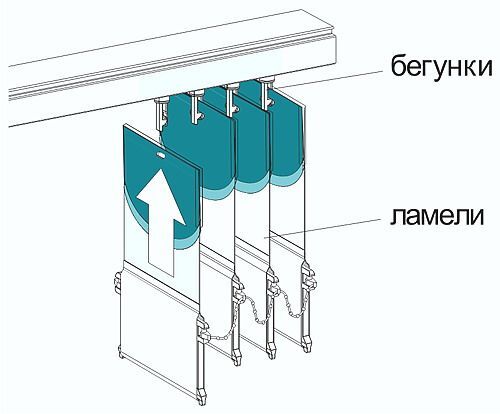 бегунки

ламели