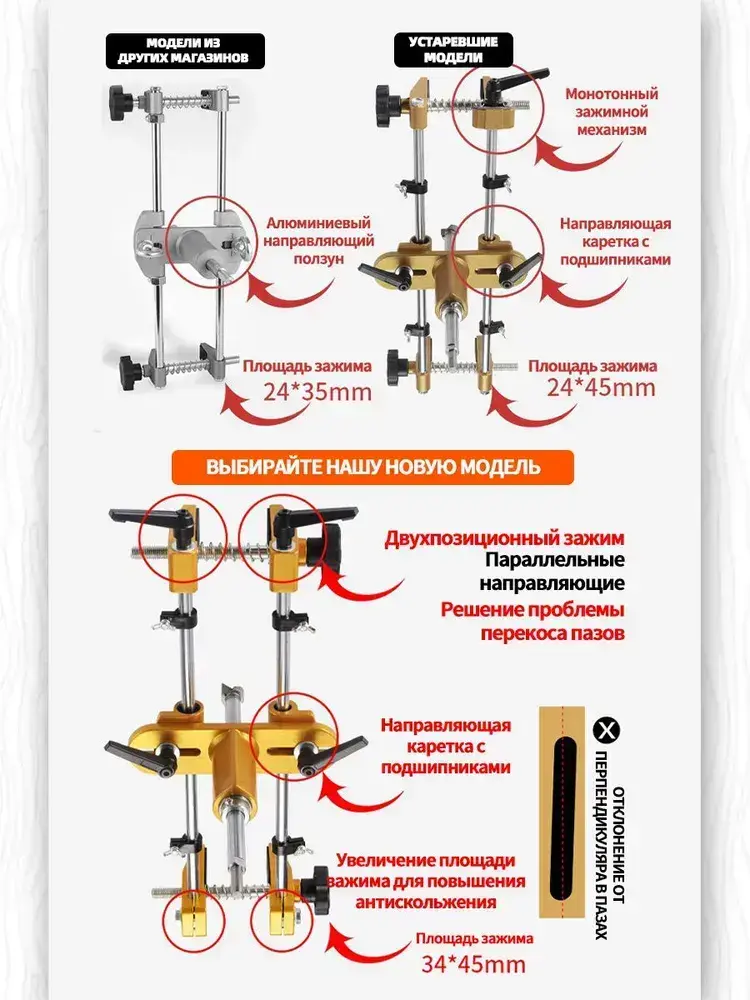 МОДЕЛИ ИЗ ДРУГИХ МАГАЗИНОВ

Алюминиевый направляющий ползун

Площадь зажима 24*35mm

УСТАРЕВШИЕ МОДЕЛИ

Монотонный зажимной механизм

Направляющая каретка с подшипниками

Площадь зажима 24*45mm

ВЫБИРАЙТЕ НАШУ НОВУЮ МОДЕЛЬ

Двухпозиционный зажим
Параллельные направляющие
Решение проблемы перекоса пазов

Направляющая каретка с подшипниками

Увеличение площади зажима для повышения антискольжения

Площадь зажима 34*45mm

ОТКЛОНЕНИЕ ОТ ПЕРПЕНДИКУЛЯРА В ПАЗАХ