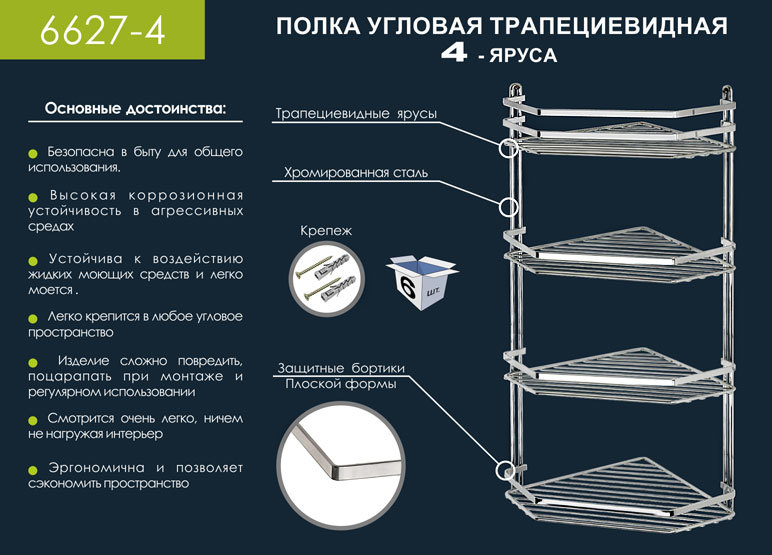 6627-4

ПОЛКА УГЛОВАЯ ТРАПЕЦИЕВИДНАЯ
4 - ЯРУСА

Основные достоинства:

Безопасна в быту для общего использования.

Высокая коррозионная устойчивость в агрессивных средах

Устойчива к воздействию жидких моющих средств и легко моется.

Легко крепится в любое угловое пространство

Изделие сложно повредить, поцарапать при монтаже и регулярном использовании

Смотрится очень легко, ничем не нагружая интерьер

Эргономична и позволяет сэкономить пространство

Трапециевидные ярусы

Хромированная сталь

Крепеж

6 шт.

Защитные бортики
Плоской формы