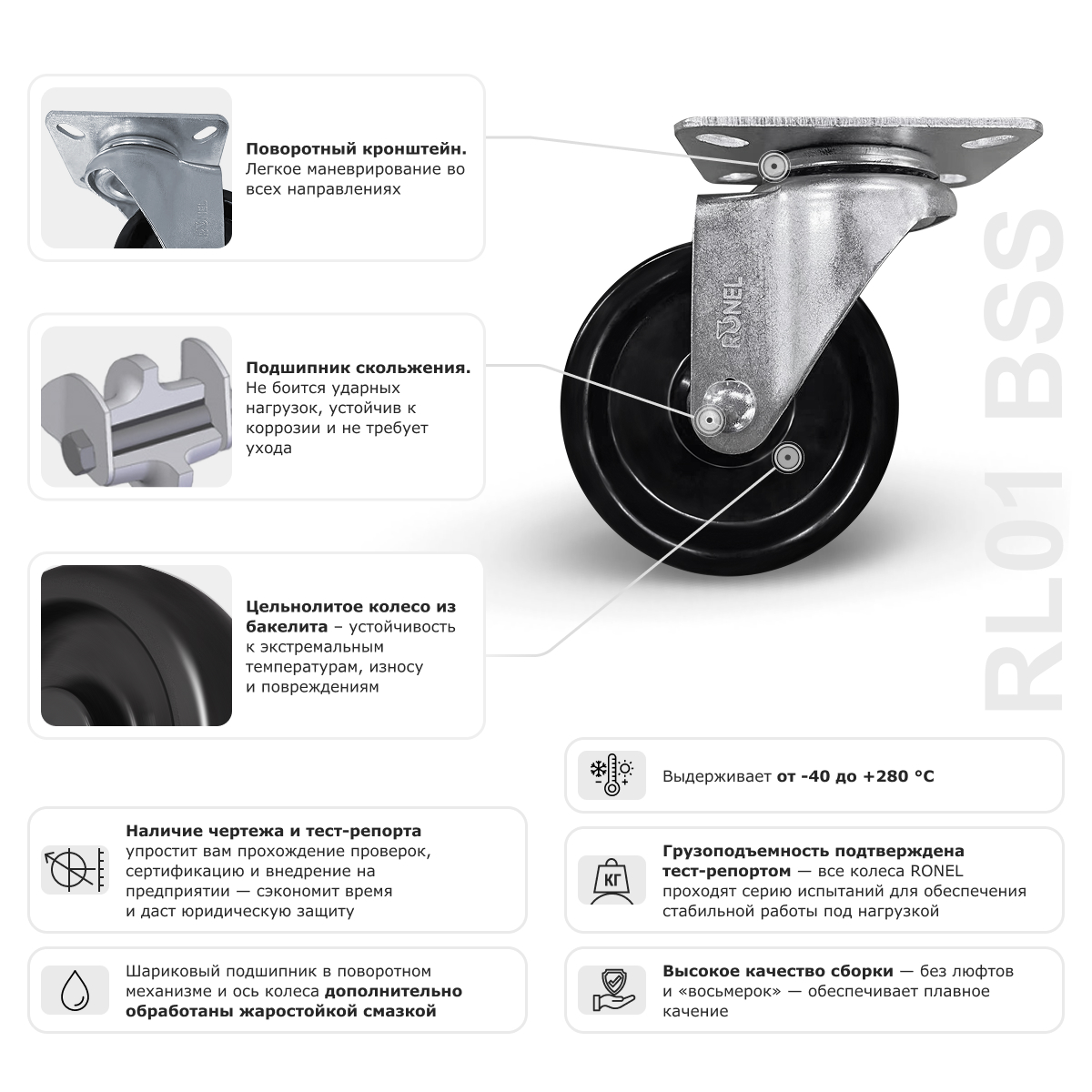 Поворотный кронштейн. Легкое маневрирование во всех направлениях

Подшипник скольжения. Не боится ударных нагрузок, устойчив к коррозии и не требует ухода

Цельнолитое колесо из бакелита – устойчивость к экстремальным температурам, износу и повреждениям

RONEL

RL01 BSS

Выдерживает от -40 до +280 °C

Наличие чертежа и тест-репорта упростит вам прохождение проверок, сертификацию и внедрение на предприятии — сэкономит время и даст юридическую защиту

КГ

Грузоподъемность подтверждена тест-репортом — все колеса RONEL проходят серию испытаний для обеспечения стабильной работы под нагрузкой

Шариковый подшипник в поворотном механизме и ось колеса дополнительно обработаны жаростойкой смазкой

Высокое качество сборки — без люфтов и «восьмерок» — обеспечивает плавное качение