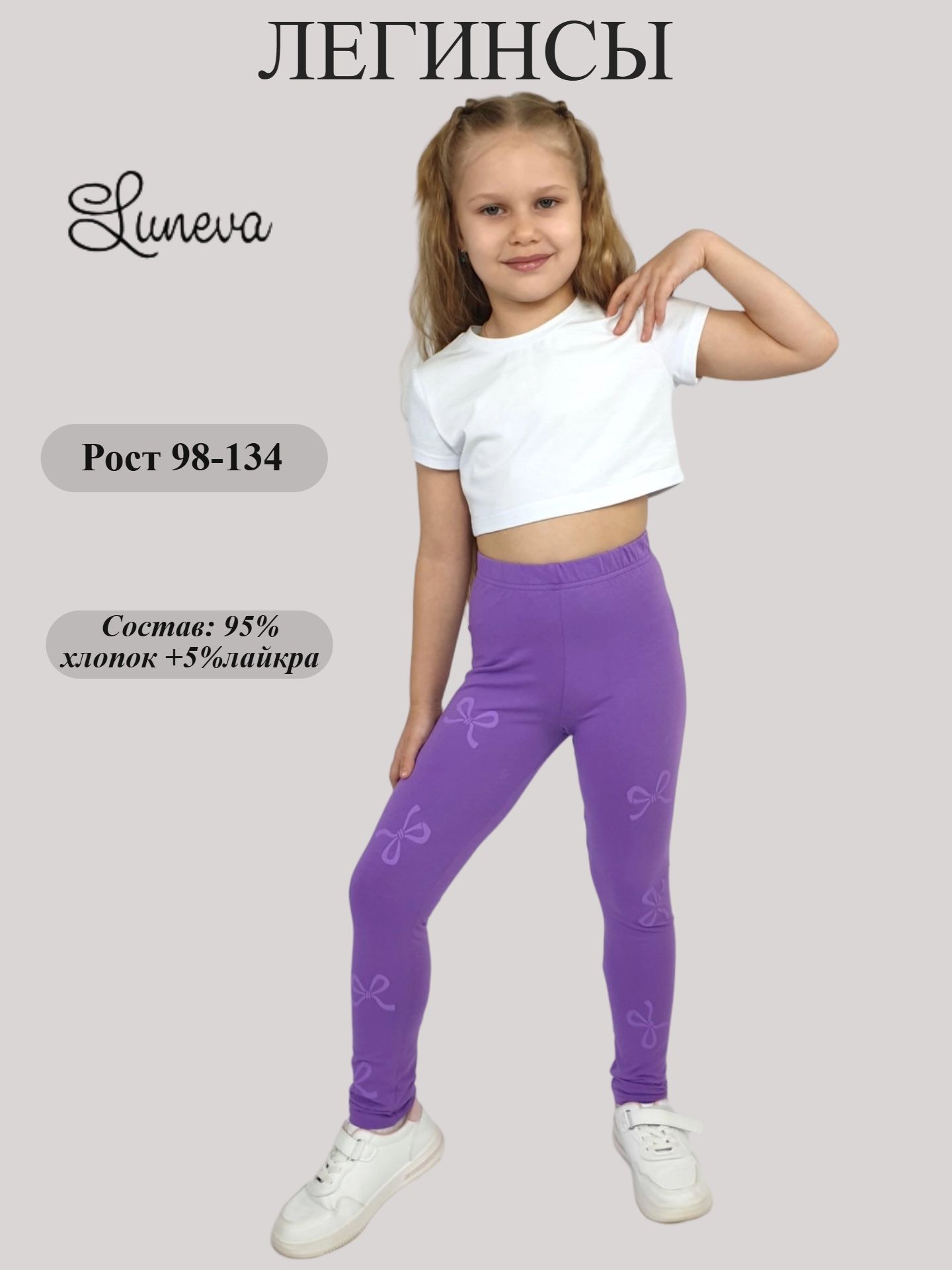 ЛЕГИНСЫ

Luneva

Рост 98-134

Состав: 95% хлопок +5%лайкра