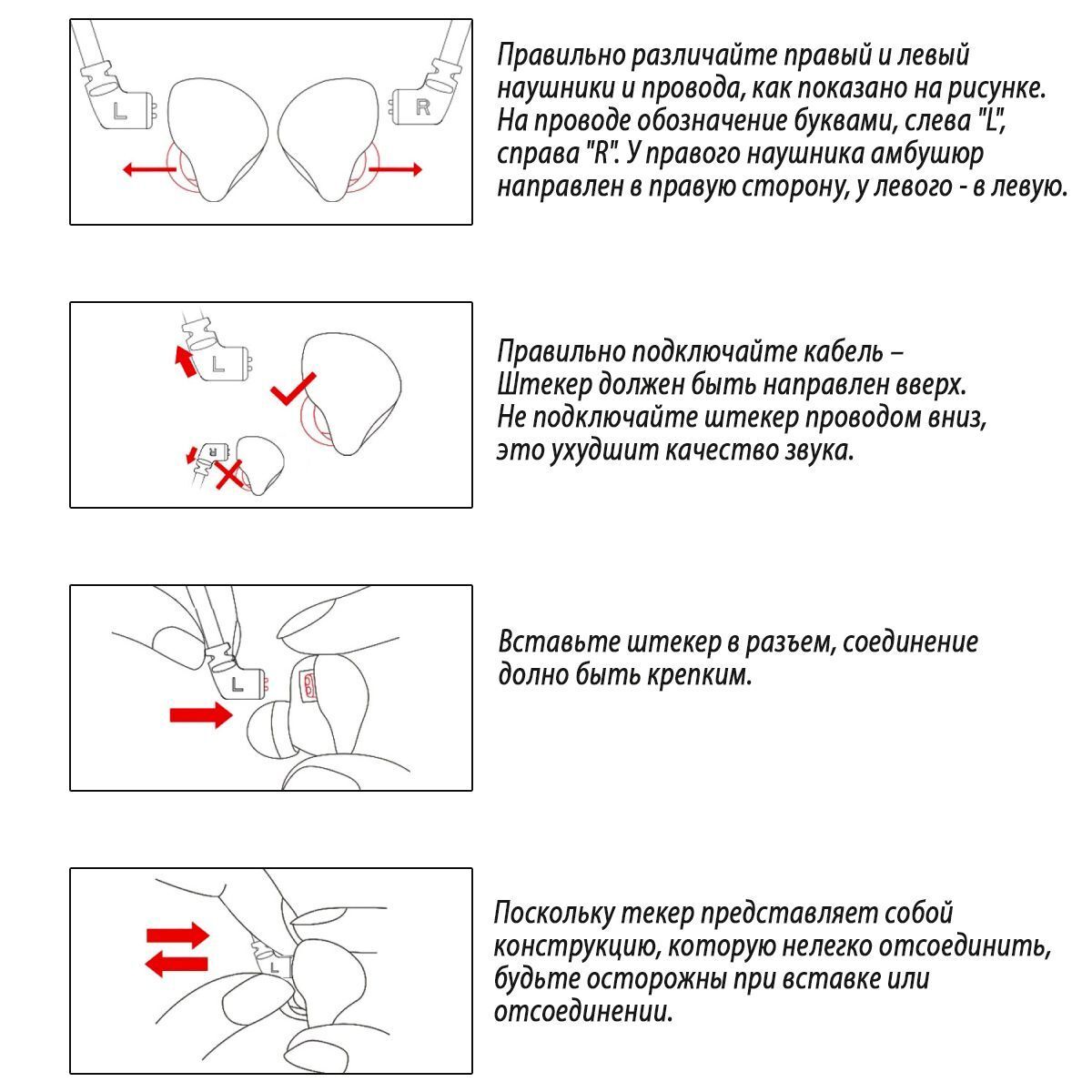 L

R

Правильно различайте правый и левый наушники и провода, как показано на рисунке. На проводе обозначение буквами, слева "L", справа "R". У правого наушника амбушюр направлен в правую сторону, у левого - в левую.

L

R

Правильно подключайте кабель – Штекер должен быть направлен вверх. Не подключайте штекер проводом вниз, это ухудшит качество звука.

L

Вставьте штекер в разъем, соединение долно быть крепким.

L

Поскольку текер представляет собой конструкцию, которую нелегко отсоединить, будьте осторожны при вставке или отсоединении.