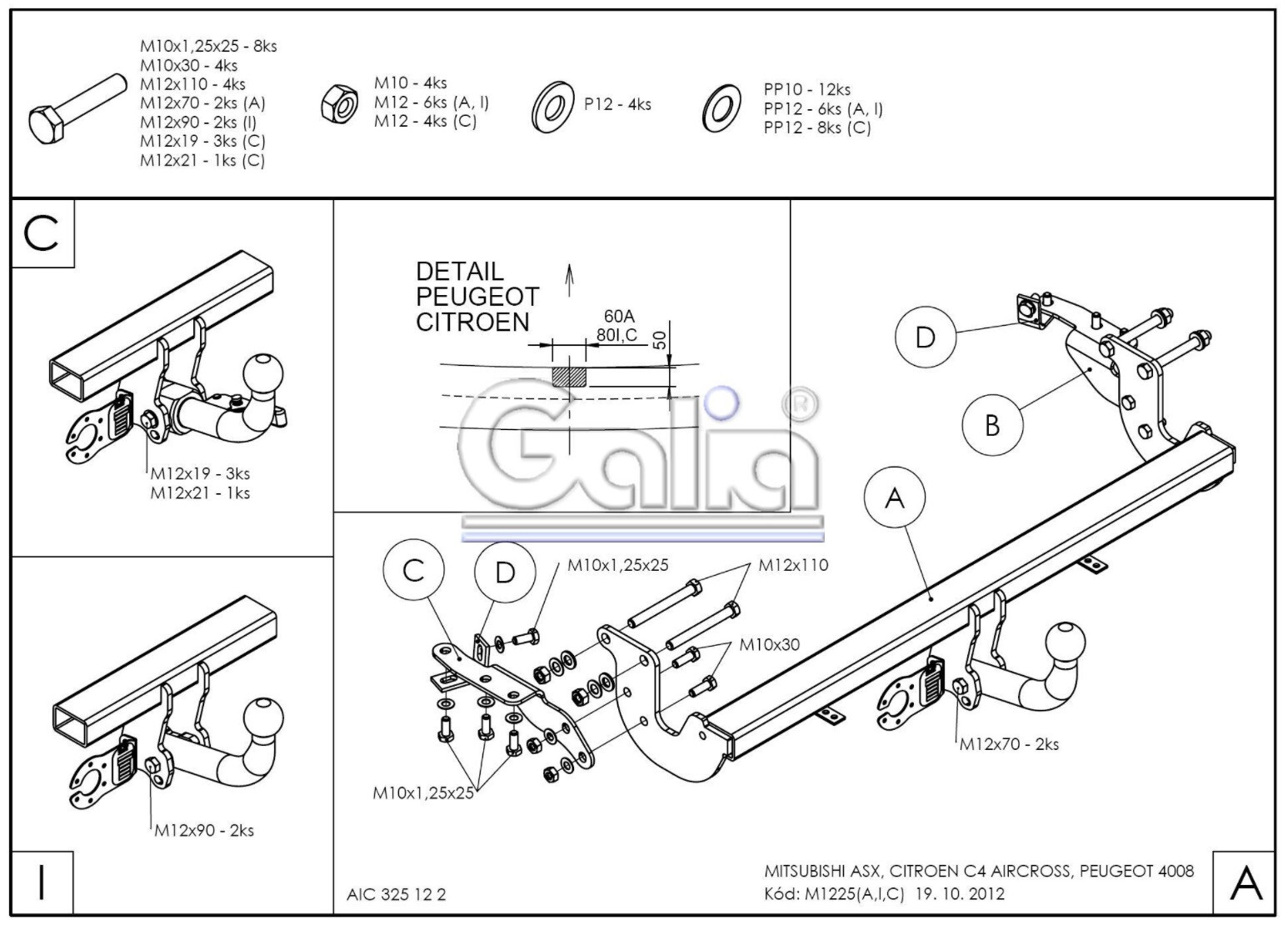 M10x1,25x25 - 8ks
M10x30 - 4ks
M12x110 - 4ks
M12x70 - 2ks (A)
M12x90 - 2ks (I)
M12x19 - 3ks (C)
M12x21 - 1ks (C)

M10 - 4ks
M12 - 6ks (A, I)
M12 - 4ks (C)

P12 - 4ks

PP10 - 12ks
PP12 - 6ks (A, I)
PP12 - 8ks (C)

C

M12x19 - 3ks
M12x21 - 1ks

DETAIL
PEUGEOT
CITROEN

60A
80I,C
50

Galia ®

D

B

A

C

D

M10x1,25x25

M12x110

M10x30

M10x1,25x25

M12x70 - 2ks

M12x90 - 2ks

I

AIC 325 12 2

MITSUBISHI ASX, CITROEN C4 AIRCROSS, PEUGEOT 4008
Kód: M1225(A,I,C) 19. 10. 2012

A