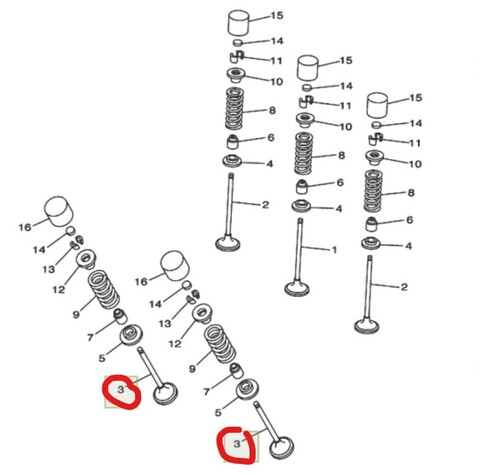 15
14
11
10
8
6
4
2
15
14
11
10
8
6
4
1
15
14
11
10
8
6
4
2
16
14
13
12
9
7
5
3
16
14
13
12
9
7
5
3