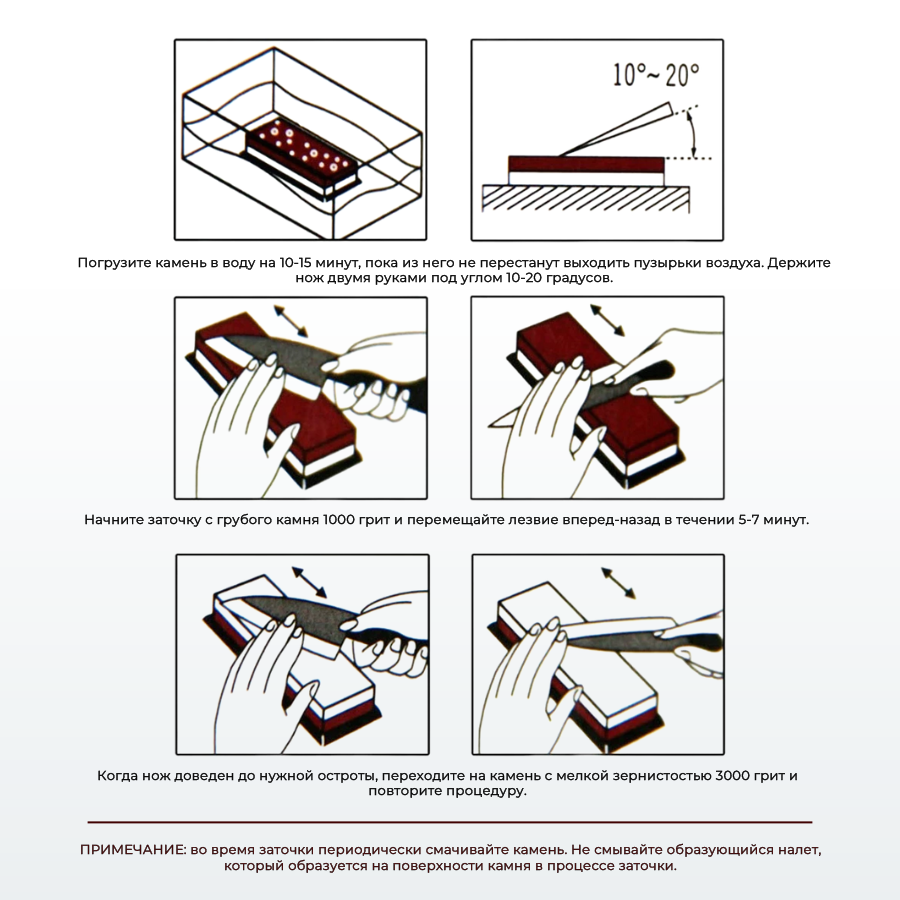 $10° \sim 20°$

Погрузите камень в воду на 10-15 минут, пока из него не перестанут выходить пузырьки воздуха. Держите нож двумя руками под углом 10-20 градусов.

Начните заточку с грубого камня 1000 грит и перемещайте лезвие вперед-назад в течении 5-7 минут.

Когда нож доведен до нужной остроты, переходите на камень с мелкой зернистостью 3000 грит и повторите процедуру.

ПРИМЕЧАНИЕ: во время заточки периодически смачивайте камень. Не смывайте образующийся налет, который образуется на поверхности камня в процессе заточки.