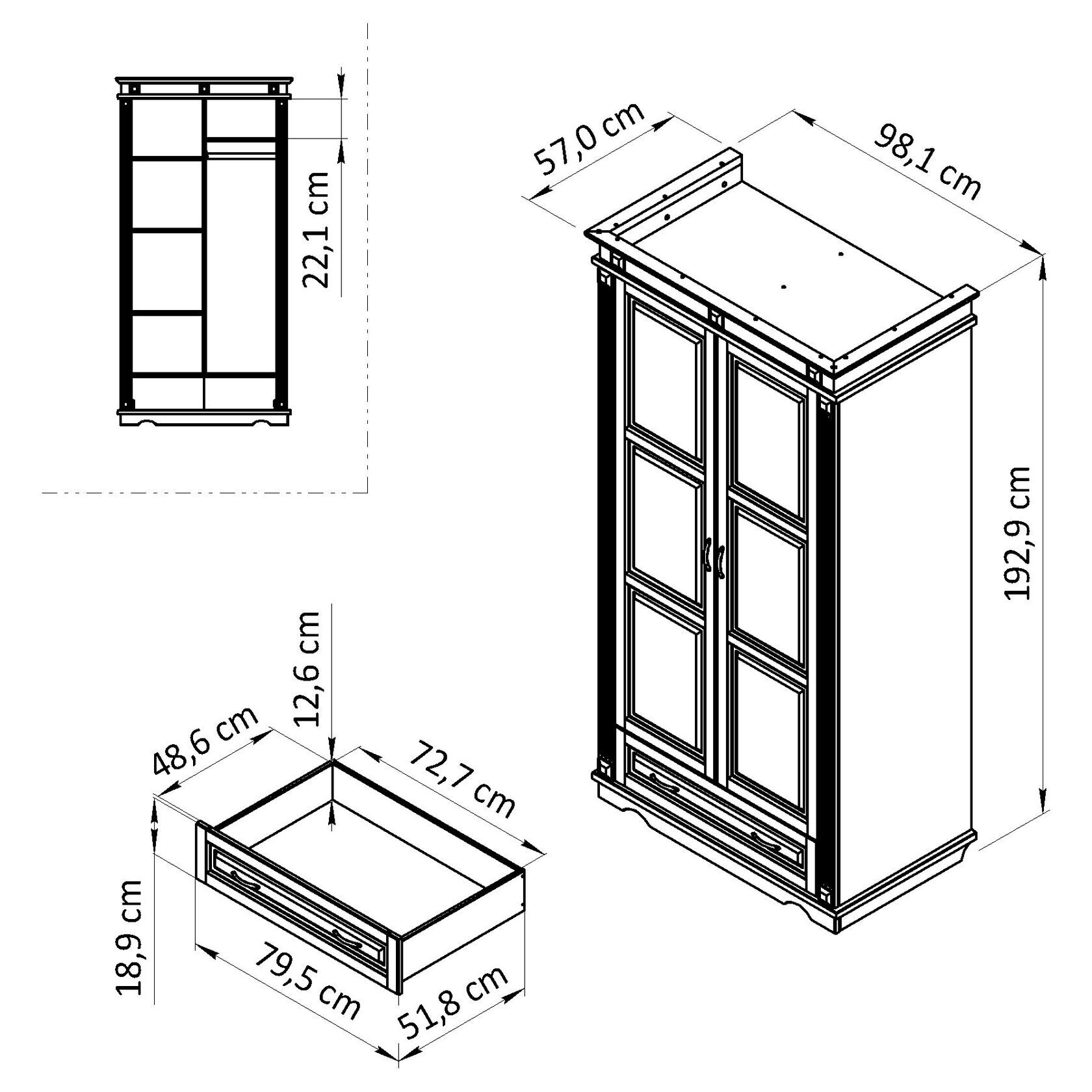 22,1 cm

57,0 cm

98,1 cm

192,9 cm

12,6 cm

48,6 cm

72,7 cm

18,9 cm

79,5 cm

51,8 cm