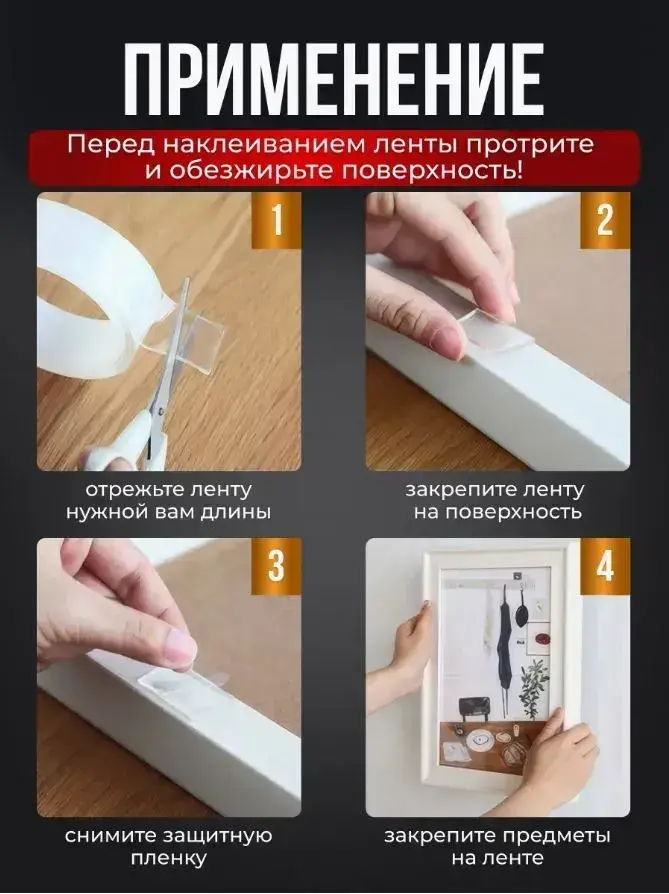 ПРИМЕНЕНИЕ

Перед наклеиванием ленты протрите и обезжирьте поверхность!

1

отрежьте ленту нужной вам длины

2

закрепите ленту на поверхность

3

снимите защитную пленку

4

закрепите предметы на ленте