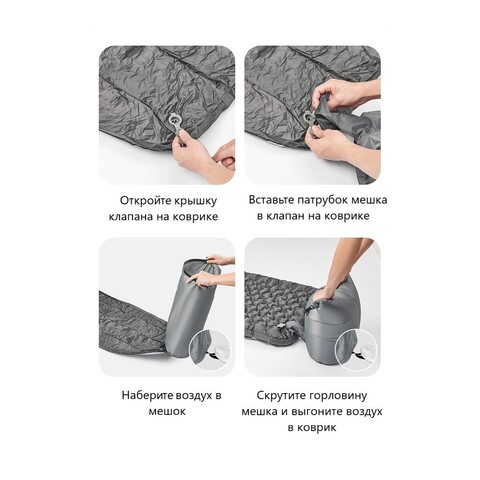 Откройте крышку клапана на коврике

Вставьте патрубок мешка в клапан на коврике

Наберите воздух в мешок

Скрутите горловину мешка и выгоните воздух в коврик