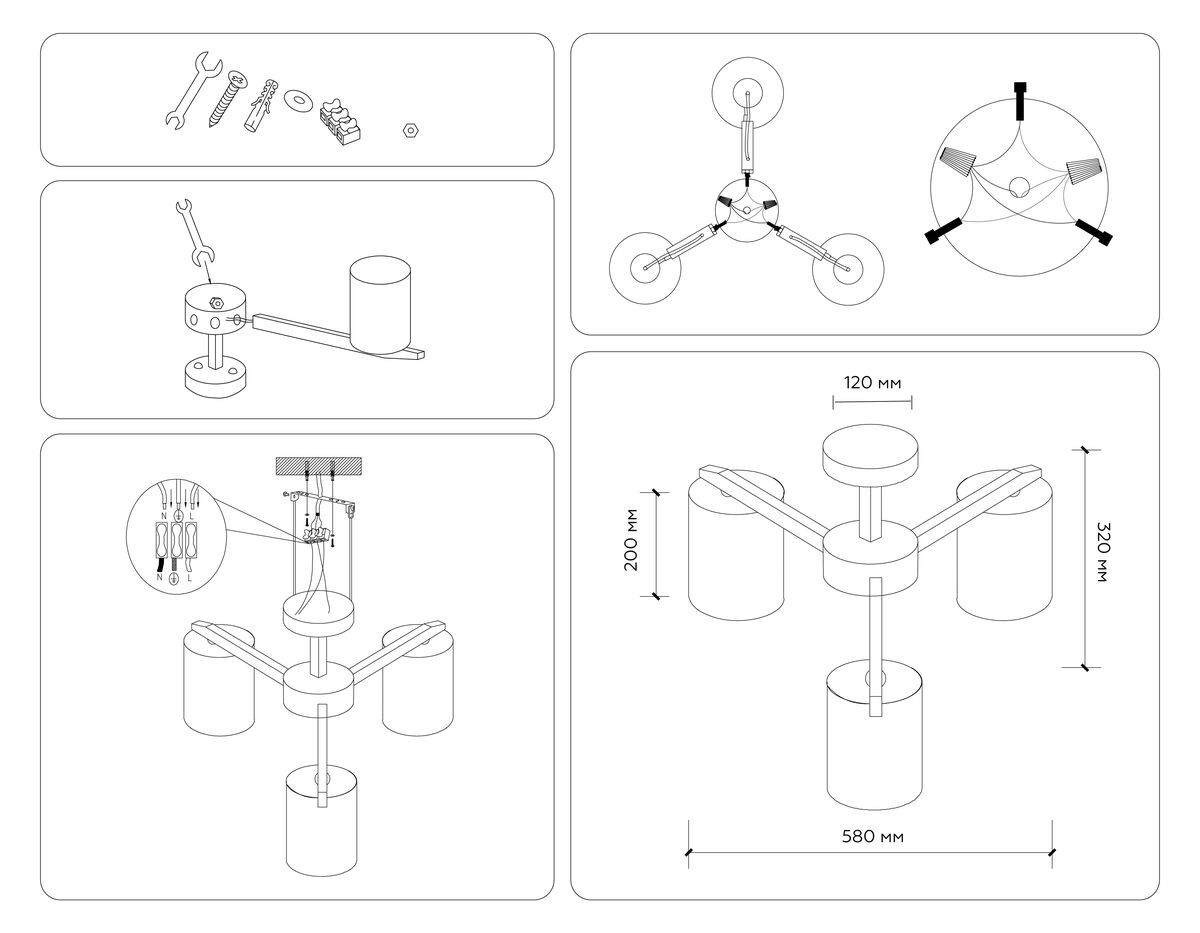 N L
N L

120 мм
200 мм
320 мм
580 мм