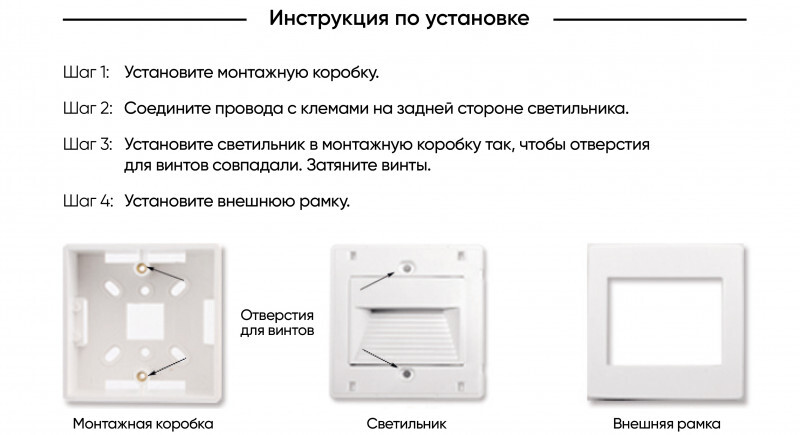 Инструкция по установке

Шаг 1: Установите монтажную коробку.

Шаг 2: Соедините провода с клемами на задней стороне светильника.

Шаг 3: Установите светильник в монтажную коробку так, чтобы отверстия для винтов совпадали. Затяните винты.

Шаг 4: Установите внешнюю рамку.

Отверстия для винтов

Монтажная коробка

Светильник

Внешняя рамка