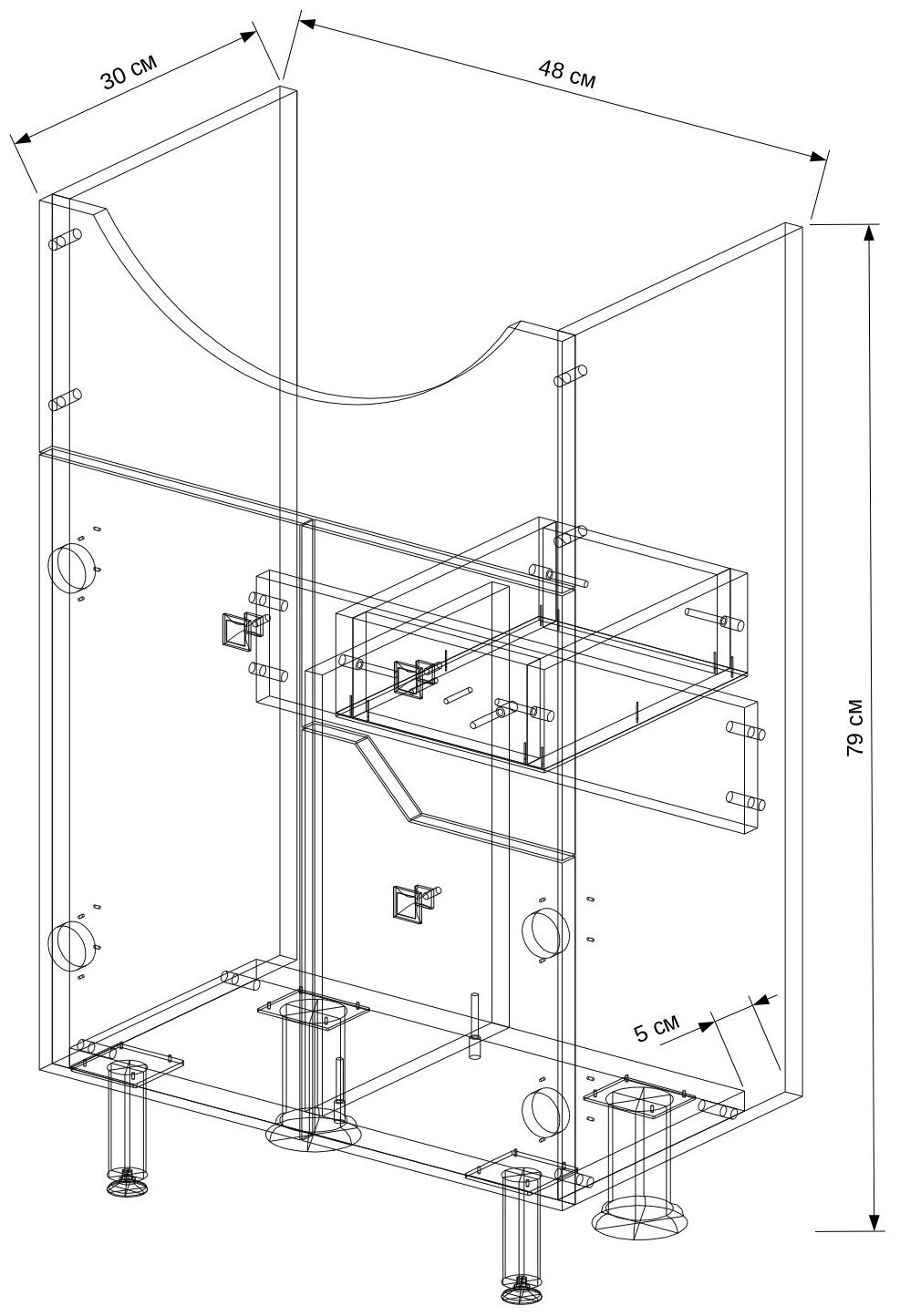 30 см
48 см
79 см
5 см