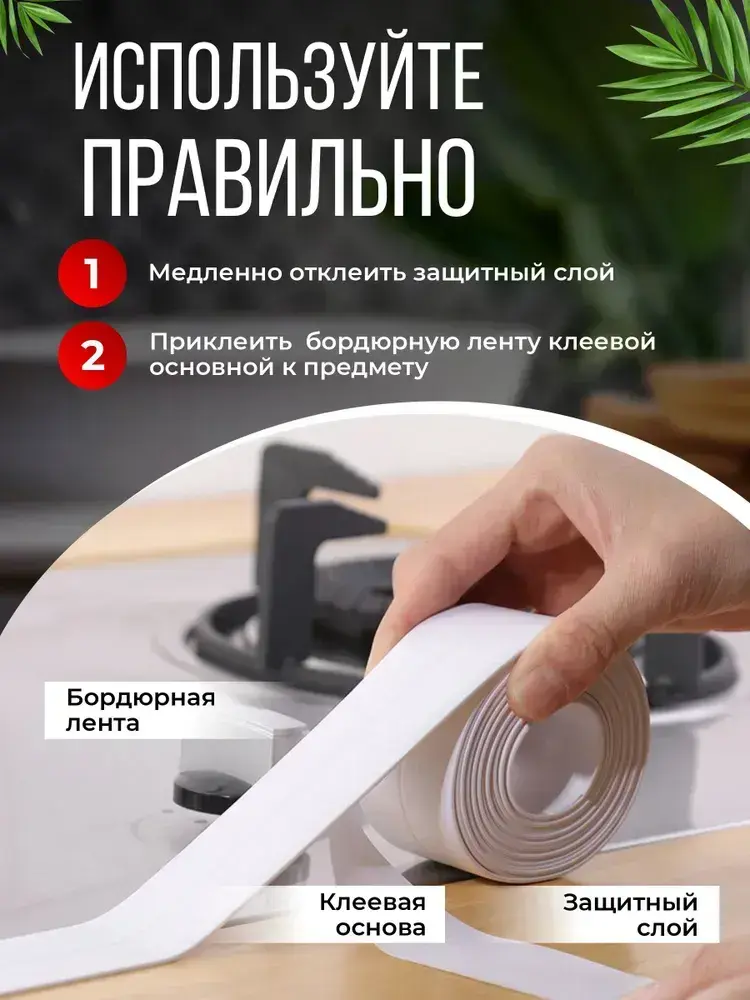 ИСПОЛЬЗУЙТЕ ПРАВИЛЬНО

1 Медленно отклеить защитный слой

2 Приклеить бордюрную ленту клеевой основной к предмету

Бордюрная лента

Клеевая основа

Защитный слой