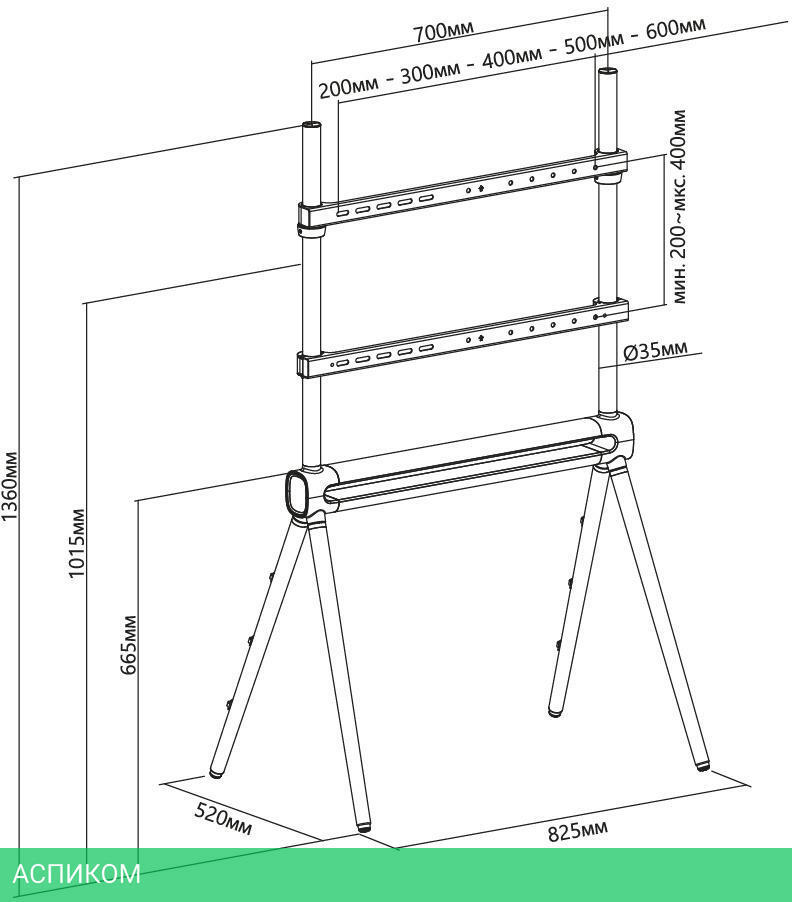 700мм

200мм - 300мм - 400мм - 500мм - 600мм

мин. 200~мкс. 400мм

Ø35мм

1360мм

1015мм

665мм

520мм

825мм

АСПИКОМ