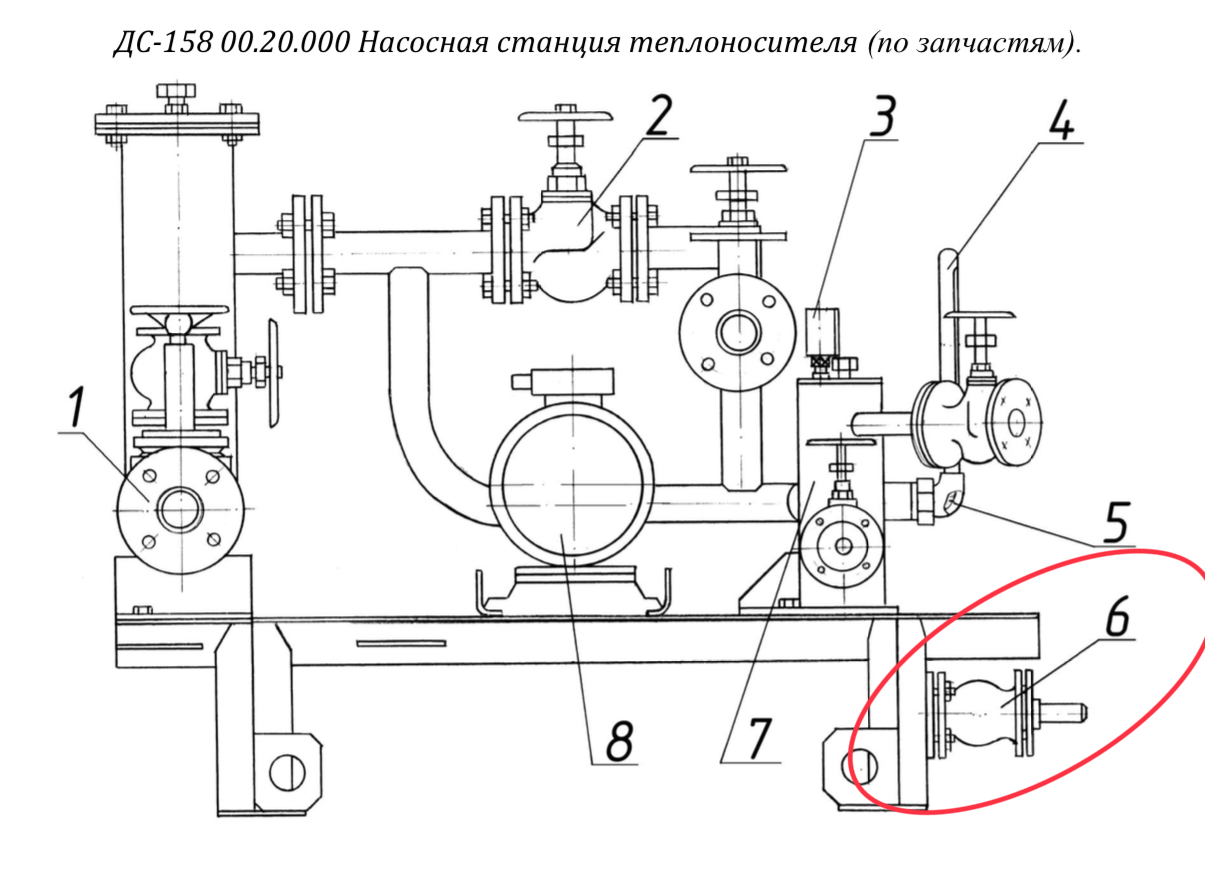 ДС-158 00.20.000 Насосная станция теплоносителя (по запчастям).

2
3
4
1
5
6
8
7