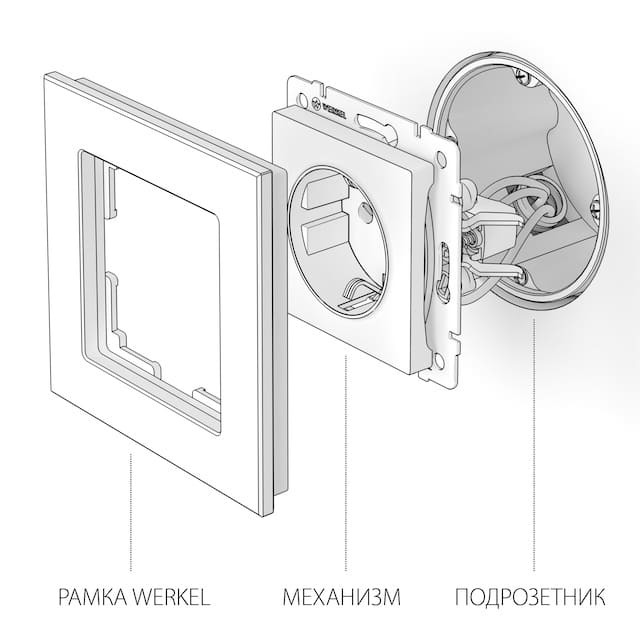 WERKEL

РАМКА WERKEL

МЕХАНИЗМ

ПОДРОЗЕТНИК