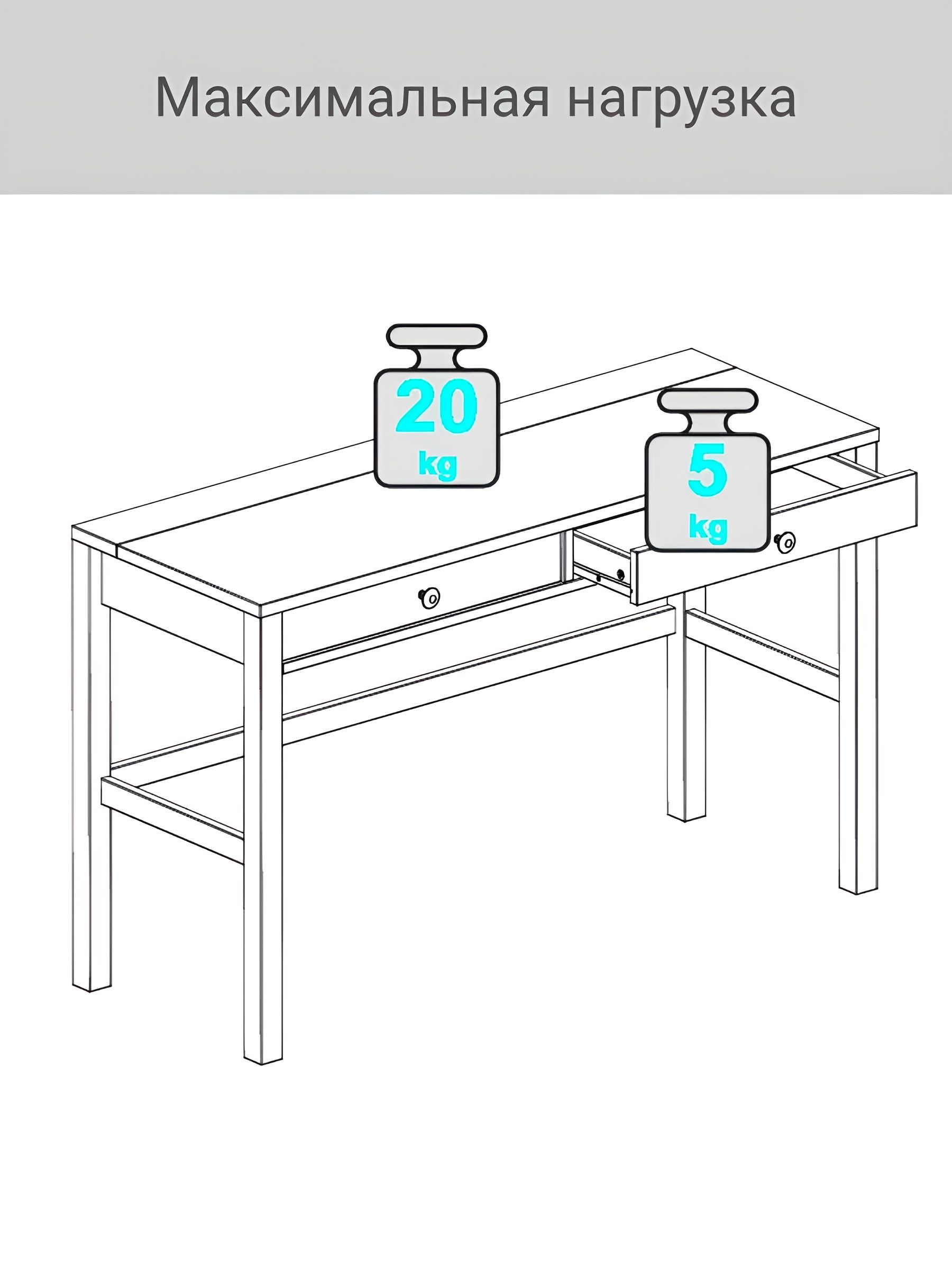 Максимальная нагрузка

20
kg

5
kg