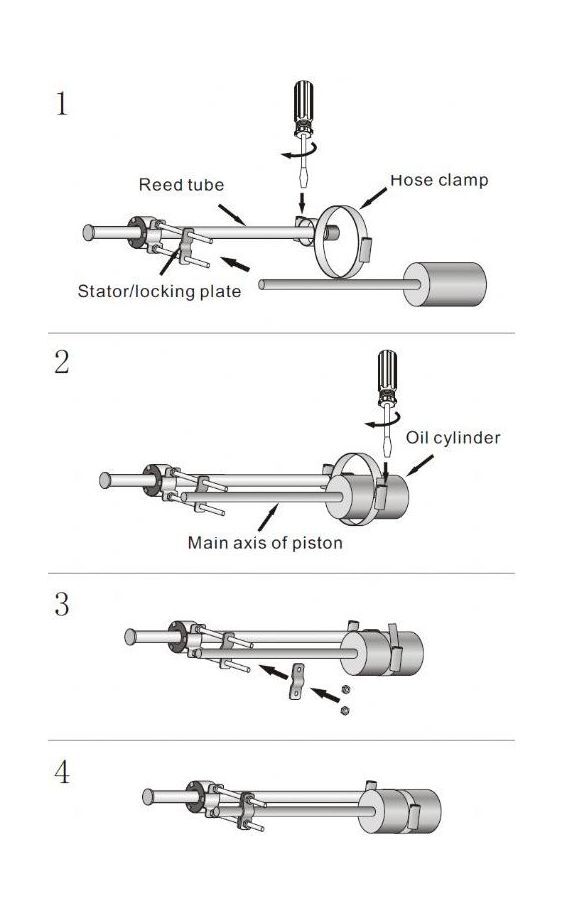 1

Reed tube

Hose clamp

Stator/locking plate

2

Oil cylinder

Main axis of piston

3

4