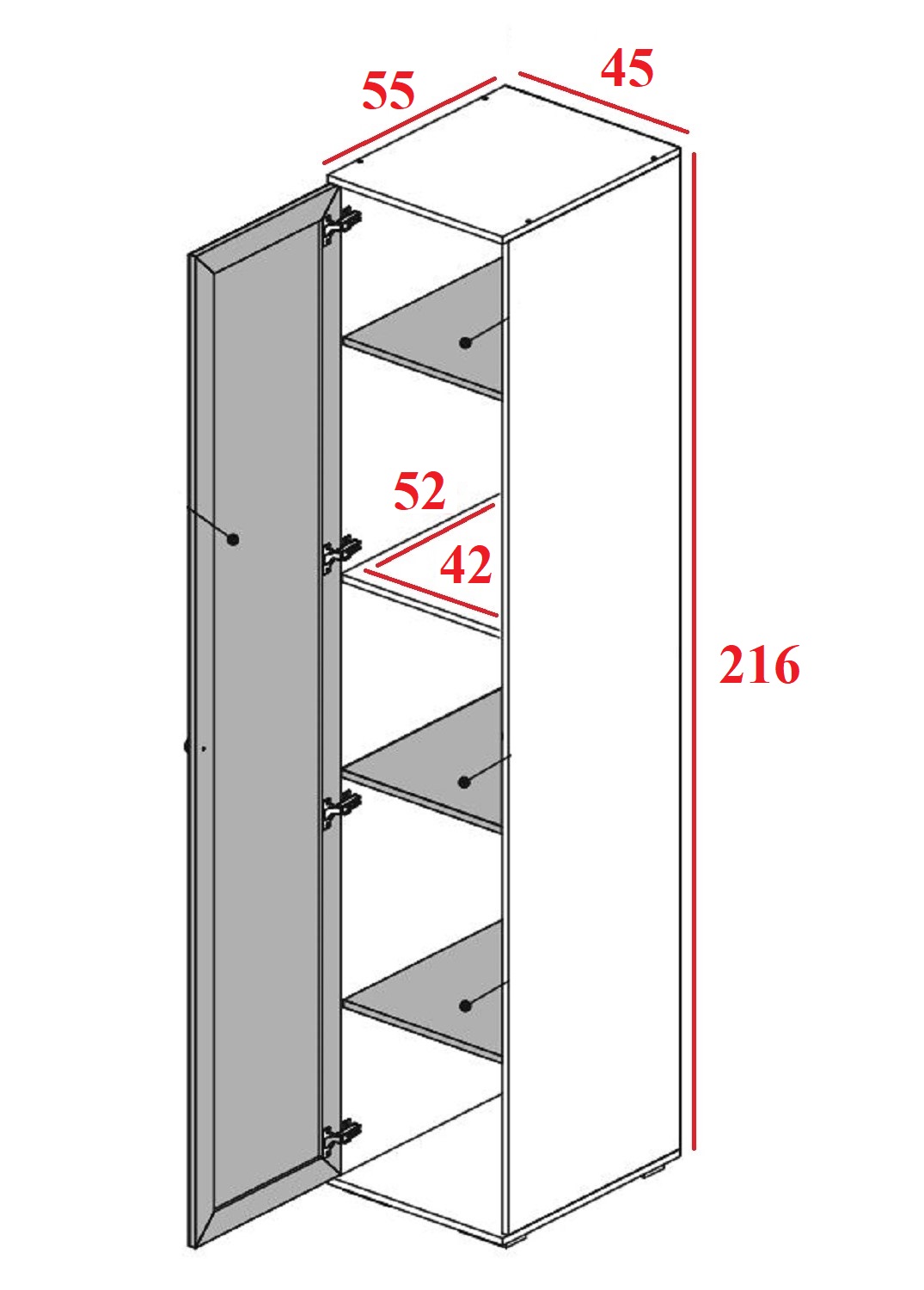 55
45
52
42
216