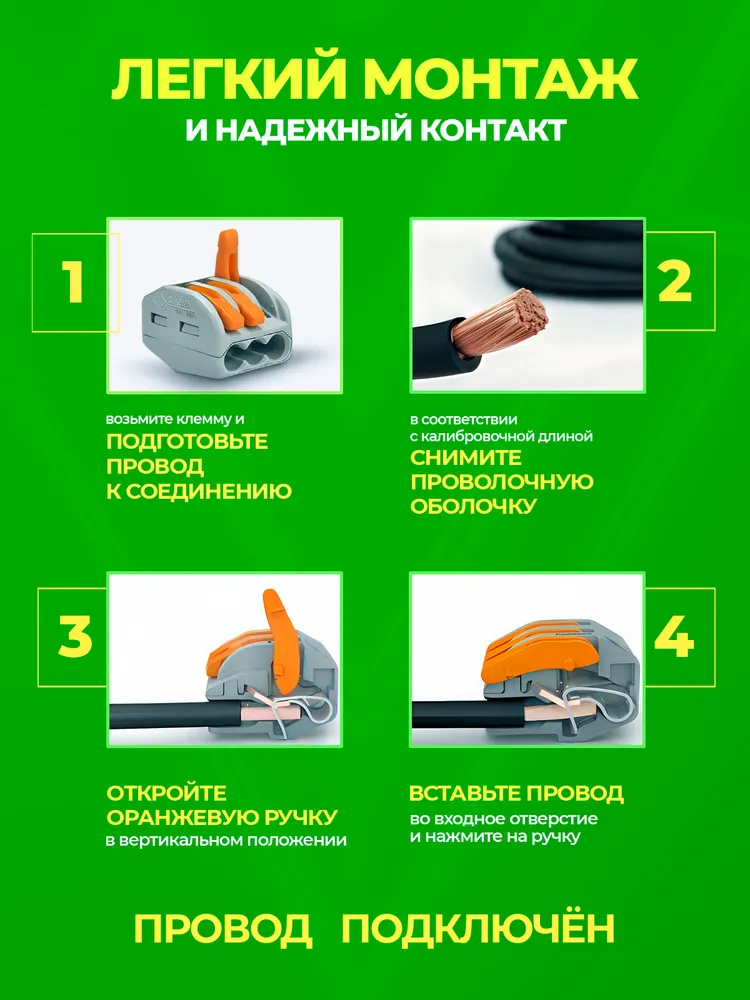 ЛЕГКИЙ МОНТАЖ
И НАДЕЖНЫЙ КОНТАКТ

1

возьмите клемму и
ПОДГОТОВЬТЕ ПРОВОД К СОЕДИНЕНИЮ

2

в соответствии с калибровочной длиной
СНИМИТЕ ПРОВОЛОЧНУЮ ОБОЛОЧКУ

3

ОТКРОЙТЕ ОРАНЖЕВУЮ РУЧКУ
в вертикальном положении

4

ВСТАВЬТЕ ПРОВОД
во входное отверстие и нажмите на ручку

ПРОВОД ПОДКЛЮЧЁН