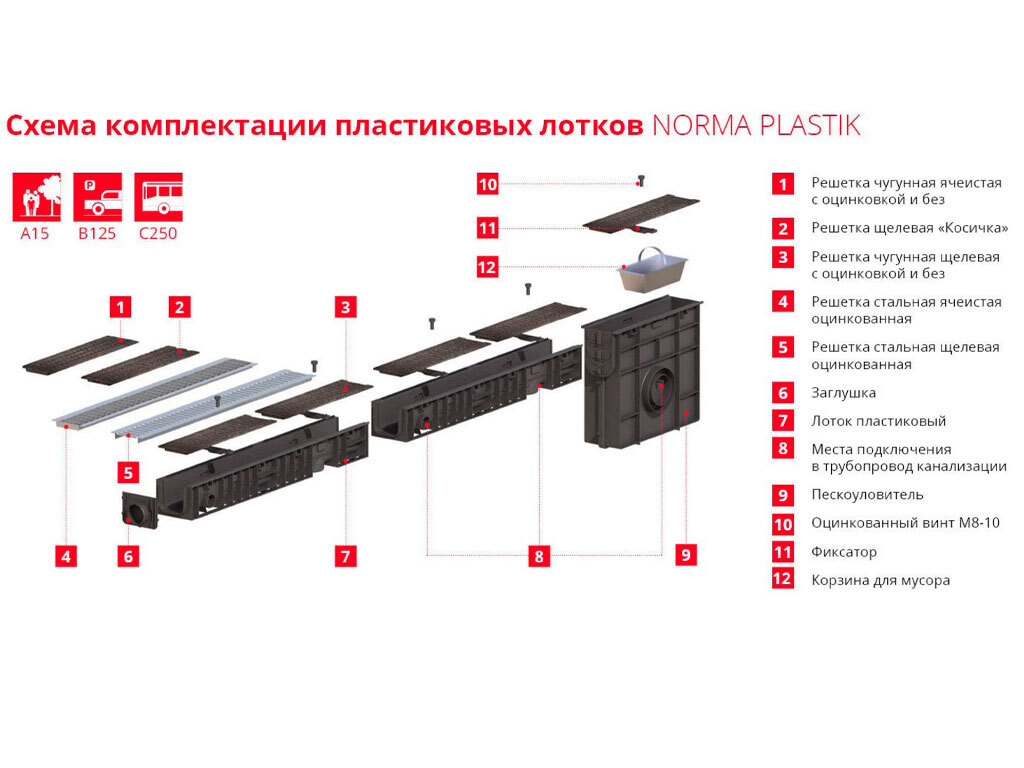 Схема комплектации пластиковых лотков NORMA PLASTIK

A15 B125 C250

10
11
12
1 2 3
5
4 6 7 8 9

1 Решетка чугунная ячеистая с оцинковкой и без
2 Решетка щелевая «Косичка»
3 Решетка чугунная щелевая с оцинковкой и без
4 Решетка стальная ячеистая оцинкованная
5 Решетка стальная щелевая оцинкованная
6 Заглушка
7 Лоток пластиковый
8 Места подключения в трубопровод канализации
9 Пескоуловитель
10 Оцинкованный винт М8-10
11 Фиксатор
12 Корзина для мусора