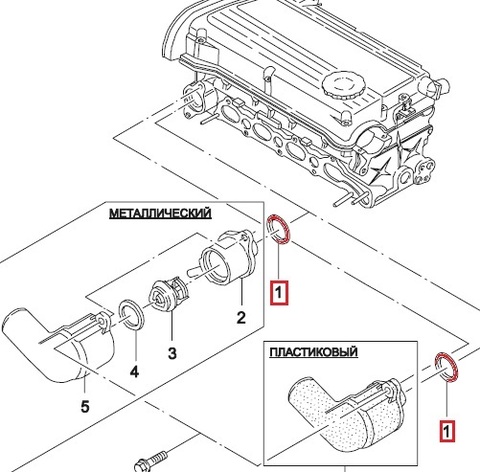 МЕТАЛЛИЧЕСКИЙ

1

2

3

4

5

ПЛАСТИКОВЫЙ

1