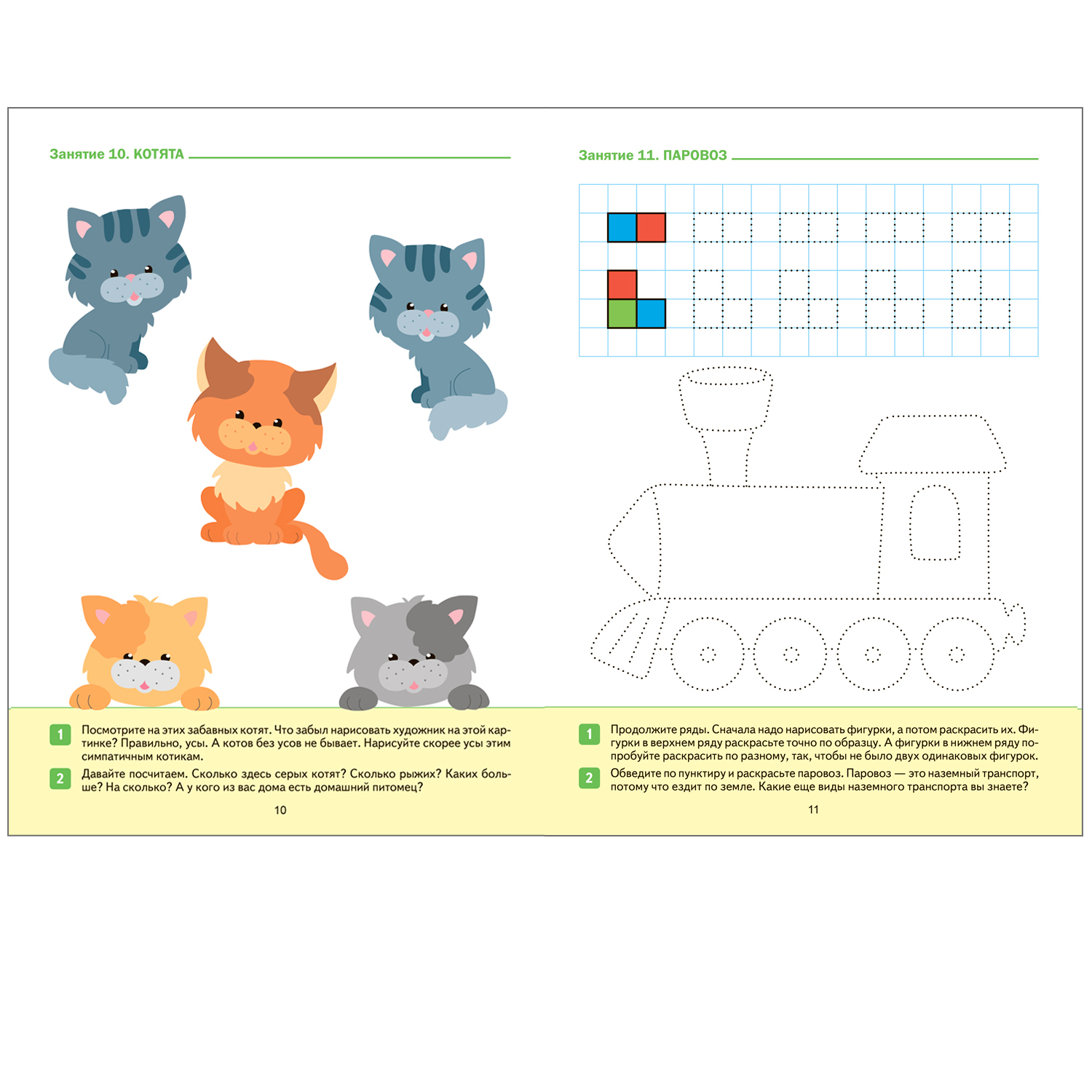 Занятие 10. КОТЯТА

1 Посмотрите на этих забавных котят. Что забыл нарисовать художник на этой картинке? Правильно, усы. А котов без усов не бывает. Нарисуйте скорее усы этим симпатичным котикам.

2 Давайте посчитаем. Сколько здесь серых котят? Сколько рыжих? Каких больше? На сколько? А у кого из вас дома есть домашний питомец?

10

Занятие 11. ПАРОВОЗ

1 Продолжите ряды. Сначала надо нарисовать фигурки, а потом раскрасить их. Фигурки в верхнем ряду раскрасьте точно по образцу. А фигурки в нижнем ряду попробуйте раскрасить по разному, так, чтобы не было двух одинаковых фигурок.

2 Обведите по пунктиру и раскрасьте паровоз. Паровоз — это наземный транспорт, потому что ездит по земле. Какие еще виды наземного транспорта вы знаете?

11