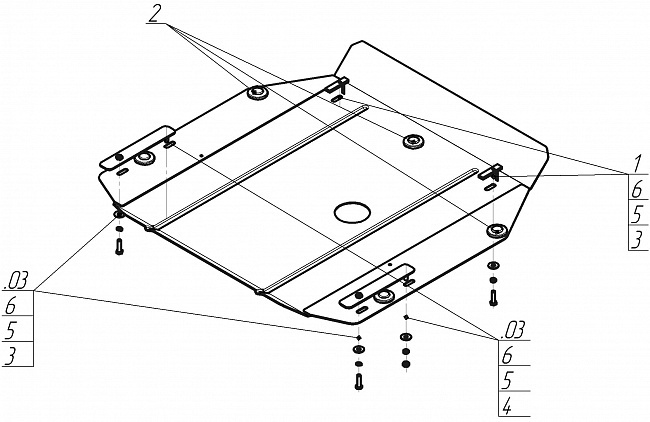 2

1
6
5
3

.03
6
5
3

.03
6
5
4